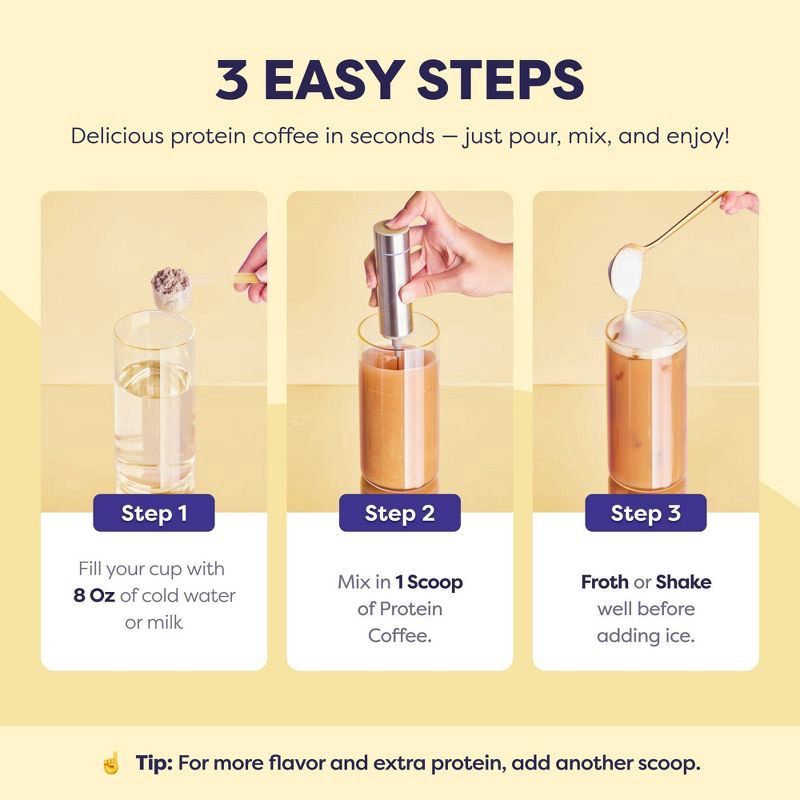 3 EASY STEPS

Delicious protein coffee in seconds — just pour, mix, and enjoy!

Step 1

Fill your cup with 8 Oz of cold water or milk.

Step 2

Mix in 1 Scoop of Protein Coffee.

Step 3

Froth or Shake well before adding ice.

Tip: For more flavor and extra protein, add another scoop.