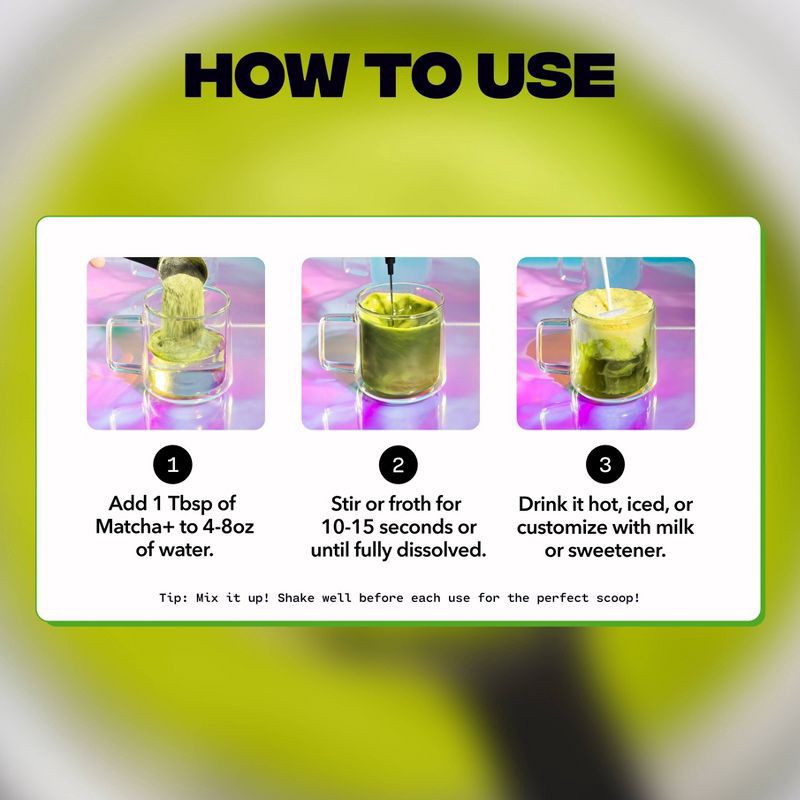 HOW TO USE

1
Add 1 Tbsp of Matcha+ to 4-8oz of water.

2
Stir or froth for 10-15 seconds or until fully dissolved.

3
Drink it hot, iced, or customize with milk or sweetener.

Tip: Mix it up! Shake well before each use for the perfect scoop!