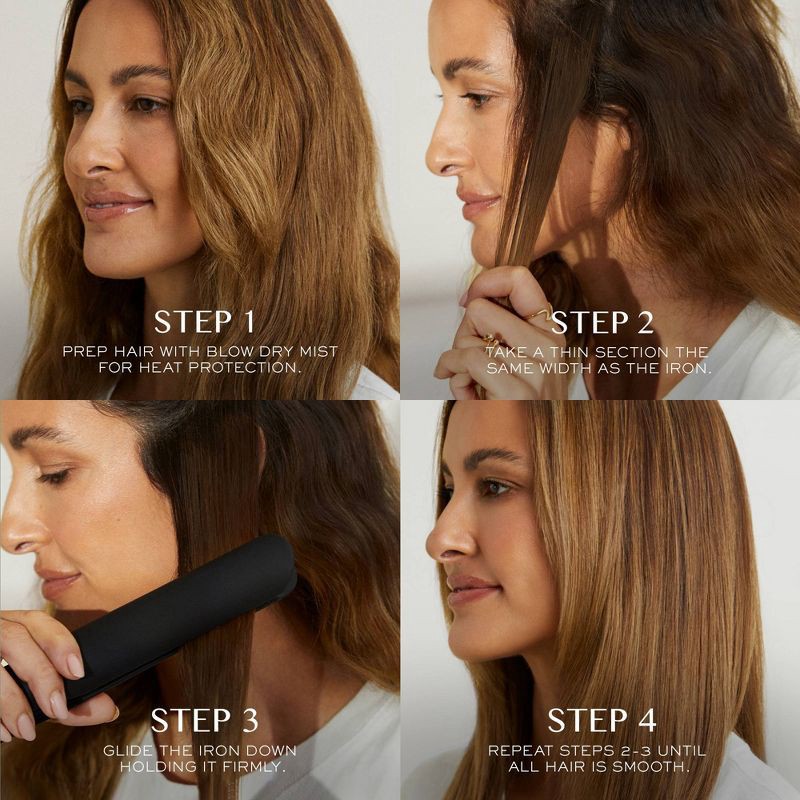 STEP 1
PREP HAIR WITH BLOW DRY MIST FOR HEAT PROTECTION.

STEP 2
TAKE A THIN SECTION THE SAME WIDTH AS THE IRON.

STEP 3
GLIDE THE IRON DOWN HOLDING IT FIRMLY.

STEP 4
REPEAT STEPS 2-3 UNTIL ALL HAIR IS SMOOTH.