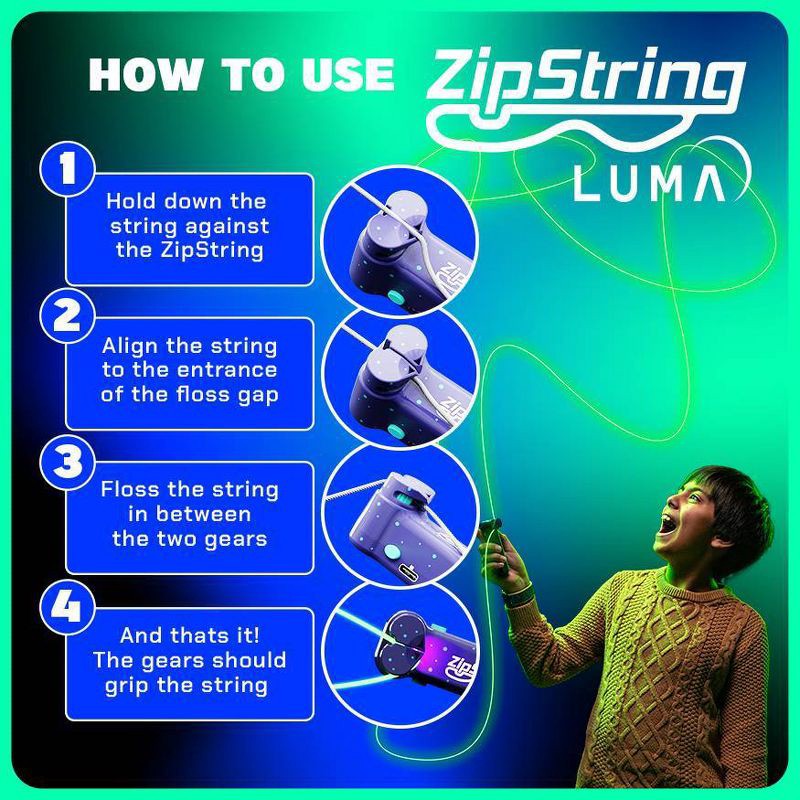 HOW TO USE ZipString LUMA

1
Hold down the string against the ZipString

2
Align the string to the entrance of the floss gap

3
Floss the string in between the two gears

4
And thats it! The gears should grip the string