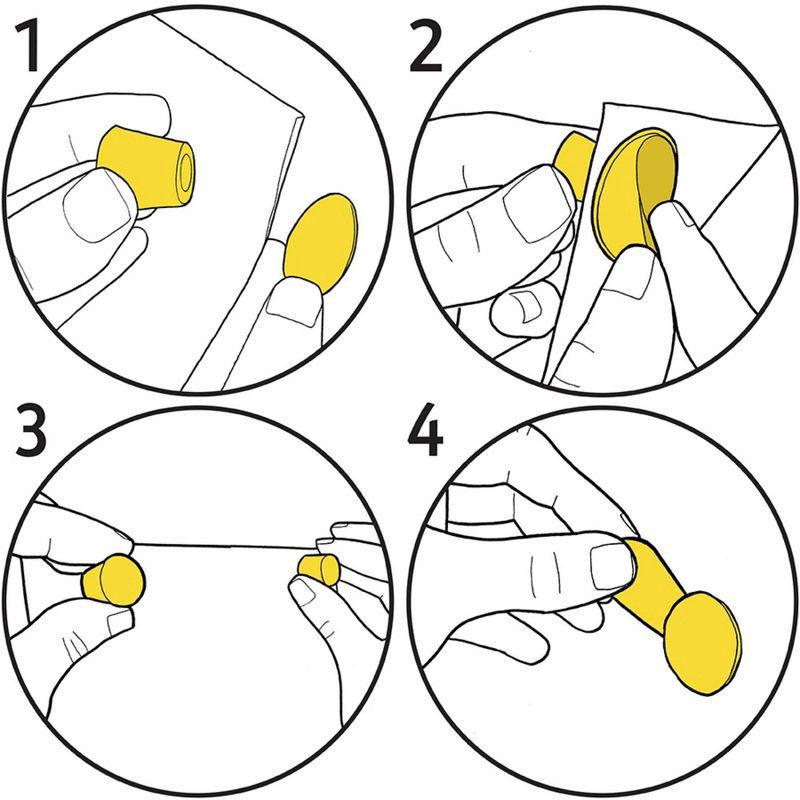 1

2

3

4