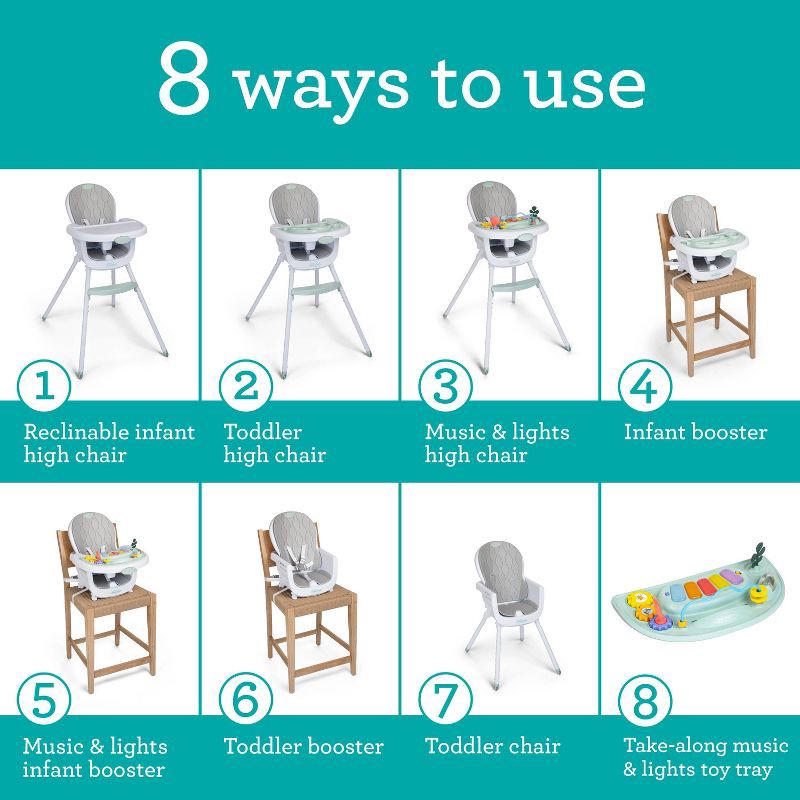 8 ways to use

1 Reclinable infant high chair

2 Toddler high chair

3 Music & lights high chair

4 Infant booster

5 Music & lights infant booster

6 Toddler booster

7 Toddler chair

8 Take-along music & lights toy tray