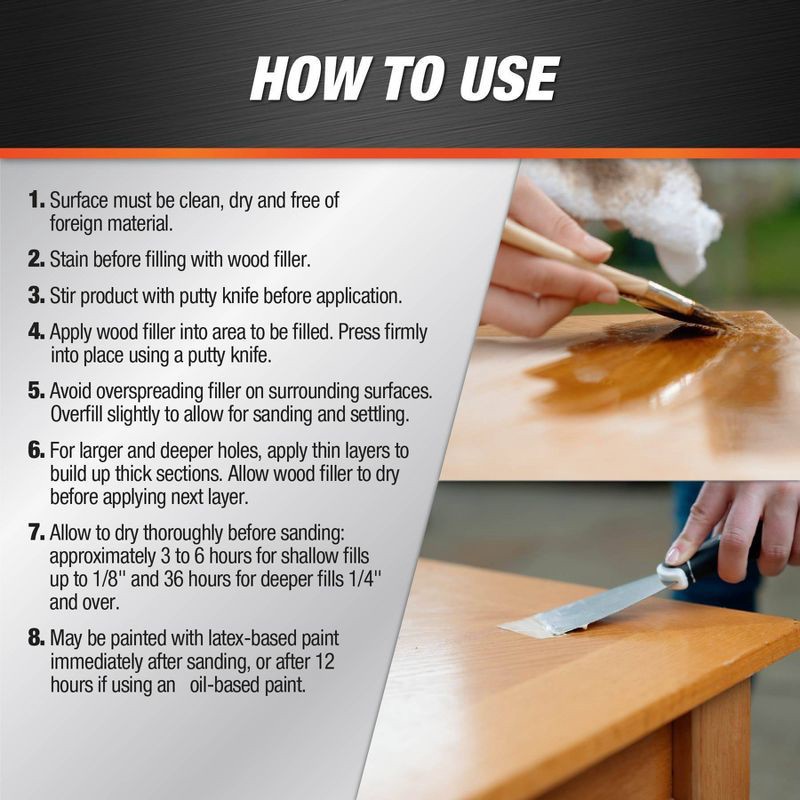 HOW TO USE

1. Surface must be clean, dry and free of foreign material.

2. Stain before filling with wood filler.

3. Stir product with putty knife before application.

4. Apply wood filler into area to be filled. Press firmly into place using a putty knife.

5. Avoid overspreading filler on surrounding surfaces. Overfill slightly to allow for sanding and settling.

6. For larger and deeper holes, apply thin layers to build up thick sections. Allow wood filler to dry before applying next layer.

7. Allow to dry thoroughly before sanding: approximately 3 to 6 hours for shallow fills up to 1/8'' and 36 hours for deeper fills 1/4'' and over.

8. May be painted with latex-based paint immediately after sanding, or after 12 hours if using an oil-based paint.