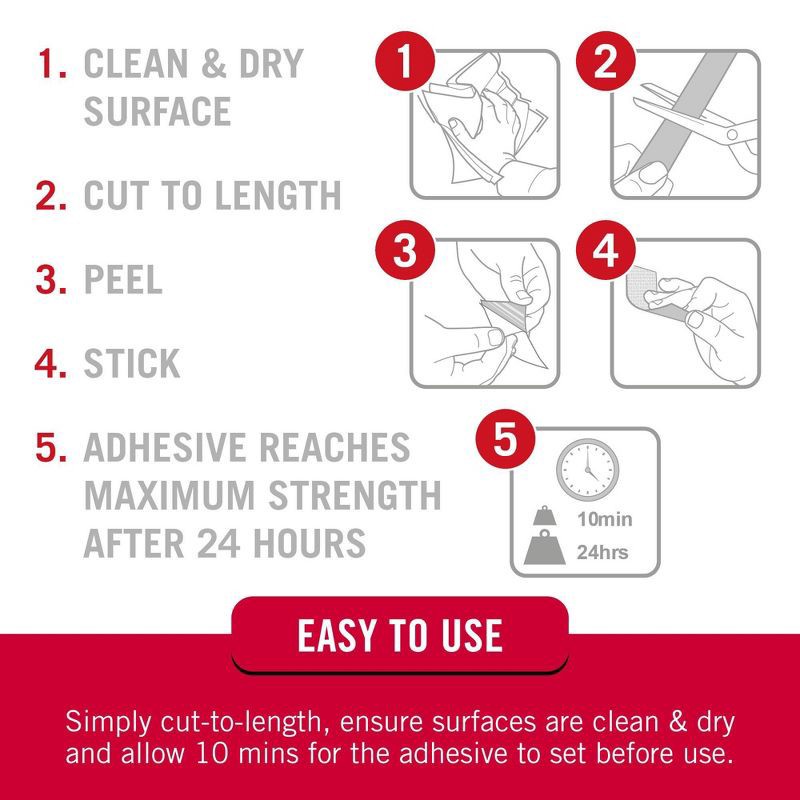 1. CLEAN & DRY SURFACE

2. CUT TO LENGTH

3. PEEL

4. STICK

5. ADHESIVE REACHES MAXIMUM STRENGTH AFTER 24 HOURS

1

2

3

4

5

10min

24hrs

EASY TO USE

Simply cut-to-length, ensure surfaces are clean & dry and allow 10 mins for the adhesive to set before use.