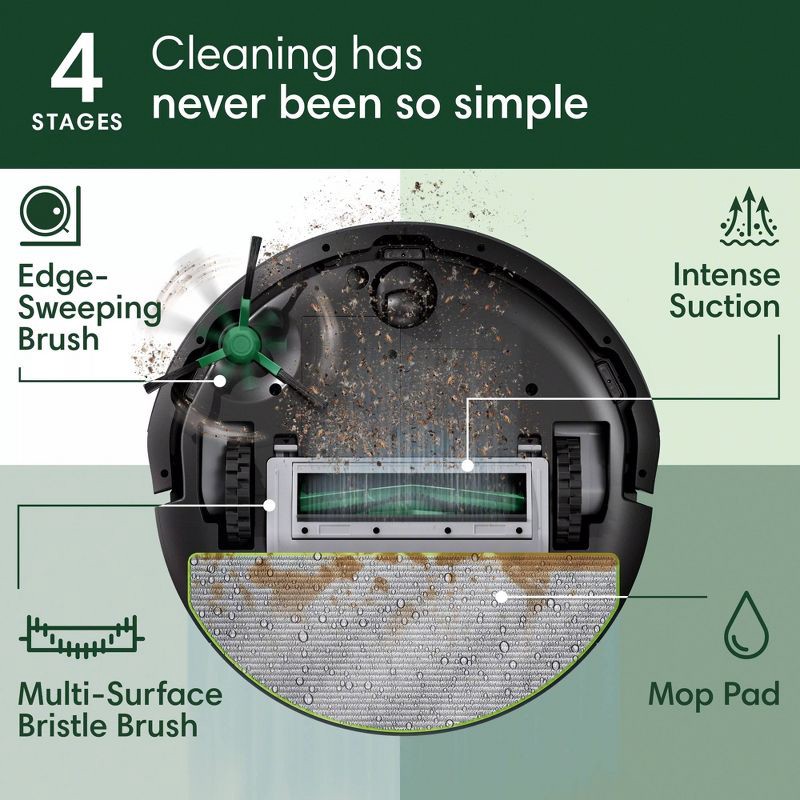 4 STAGES

Cleaning has never been so simple

Edge-Sweeping Brush

Intense Suction

Multi-Surface Bristle Brush

Mop Pad