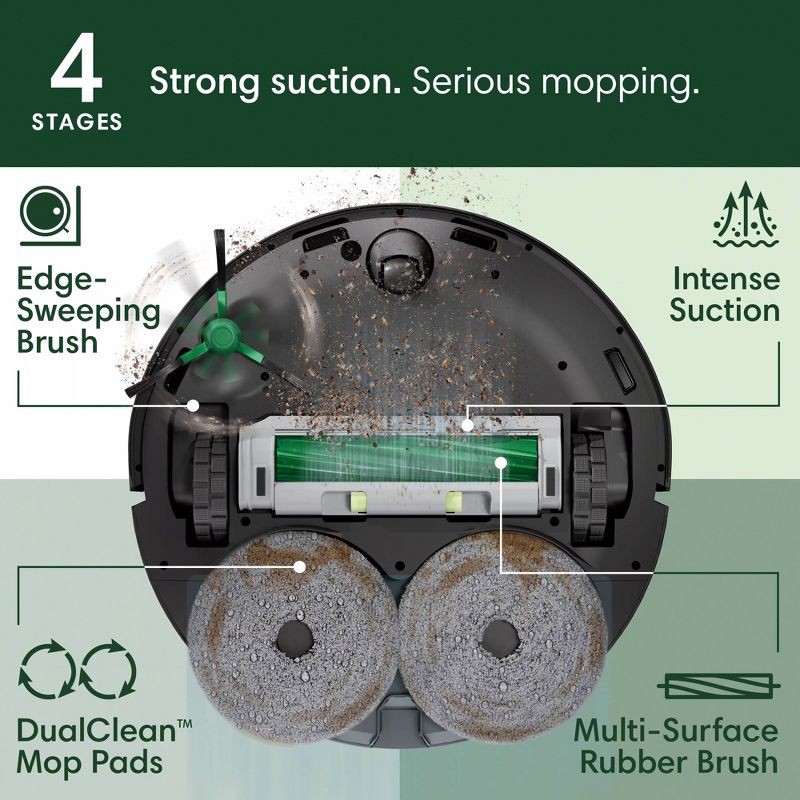 4 STAGES

Strong suction. Serious mopping.

Edge-Sweeping Brush

Intense Suction

DualClean™ Mop Pads

Multi-Surface Rubber Brush