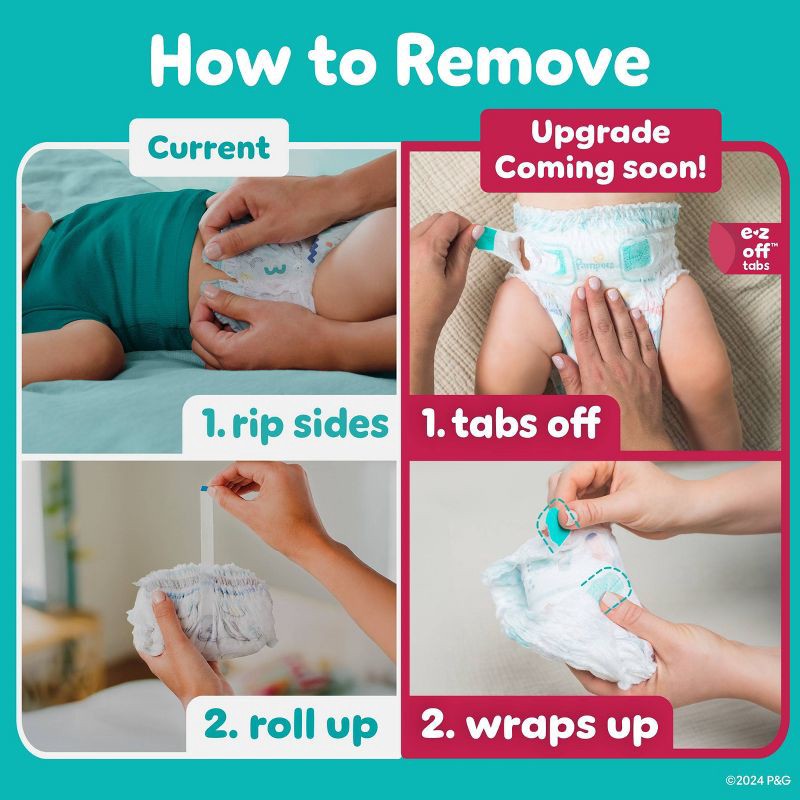 How to Remove

Current

1. rip sides

2. roll up

Upgrade Coming soon!

e•z off™ tabs

Pampers

1. tabs off

2. wraps up

©2024 P&G