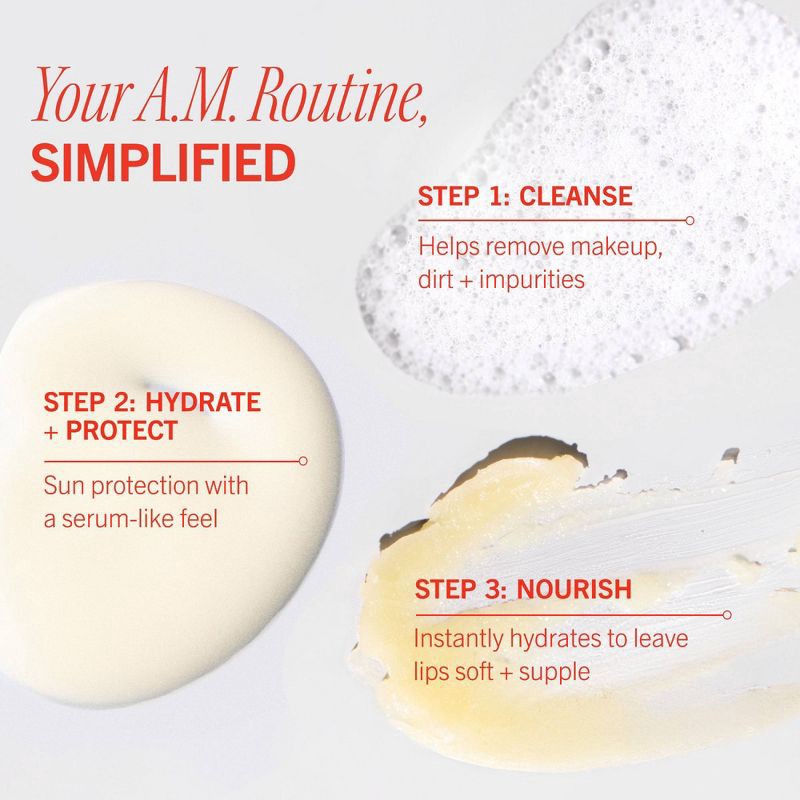 Your A.M. Routine,
SIMPLIFIED

STEP 1: CLEANSE

Helps remove makeup, dirt + impurities

STEP 2: HYDRATE + PROTECT

Sun protection with a serum-like feel

STEP 3: NOURISH

Instantly hydrates to leave lips soft + supple