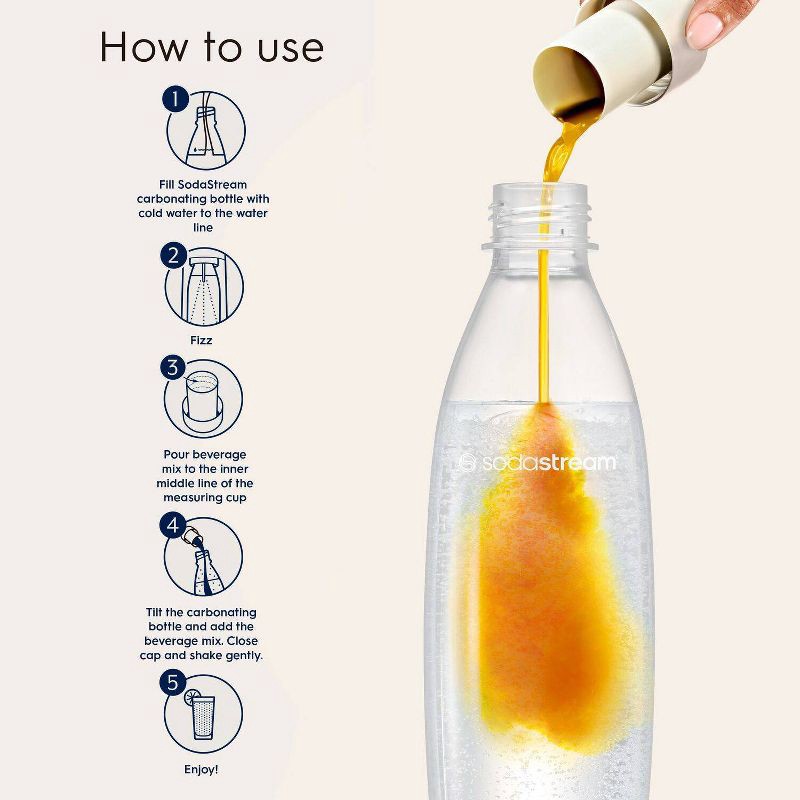 How to use

1

Fill SodaStream carbonating bottle with cold water to the water line

2

Fizz

3

Pour beverage mix to the inner middle line of the measuring cup

4

Tilt the carbonating bottle and add the beverage mix. Close cap and shake gently.

5

Enjoy!

sodastream