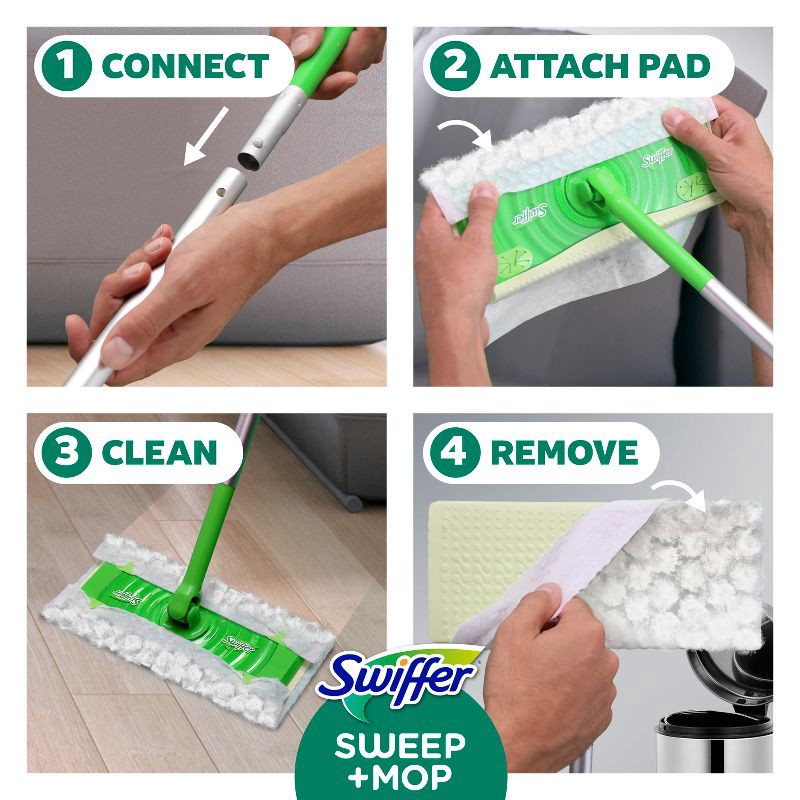 1 CONNECT

2 ATTACH PAD

Swiffer

Swiffer

3 CLEAN

Swiffer

Swiffer

4 REMOVE

Swiffer

SWEEP +MOP