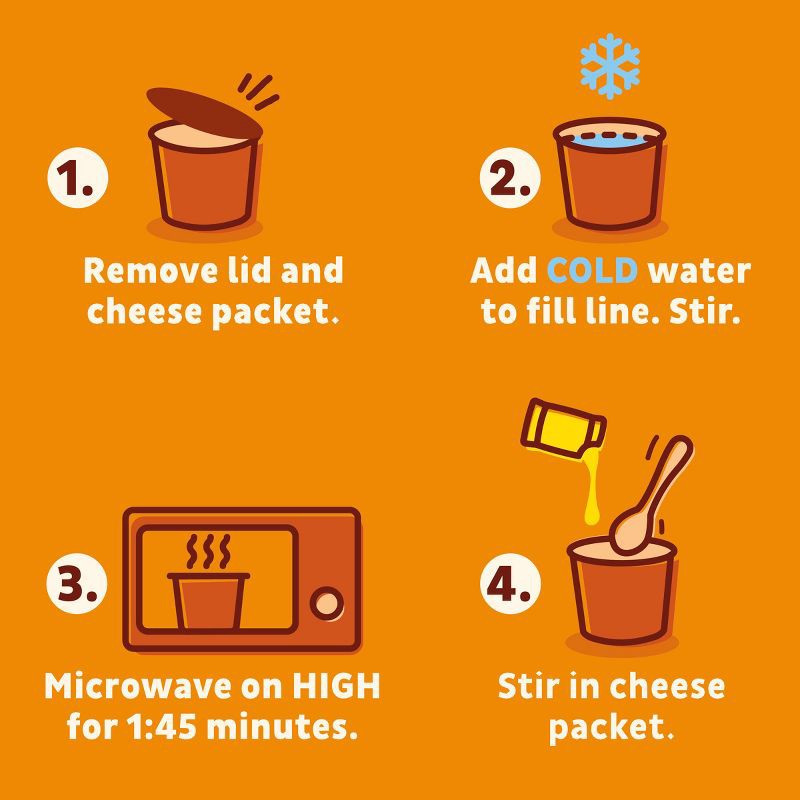 1.

Remove lid and cheese packet.

2.

Add COLD water to fill line. Stir.

3.

Microwave on HIGH for 1:45 minutes.

4.

Stir in cheese packet.