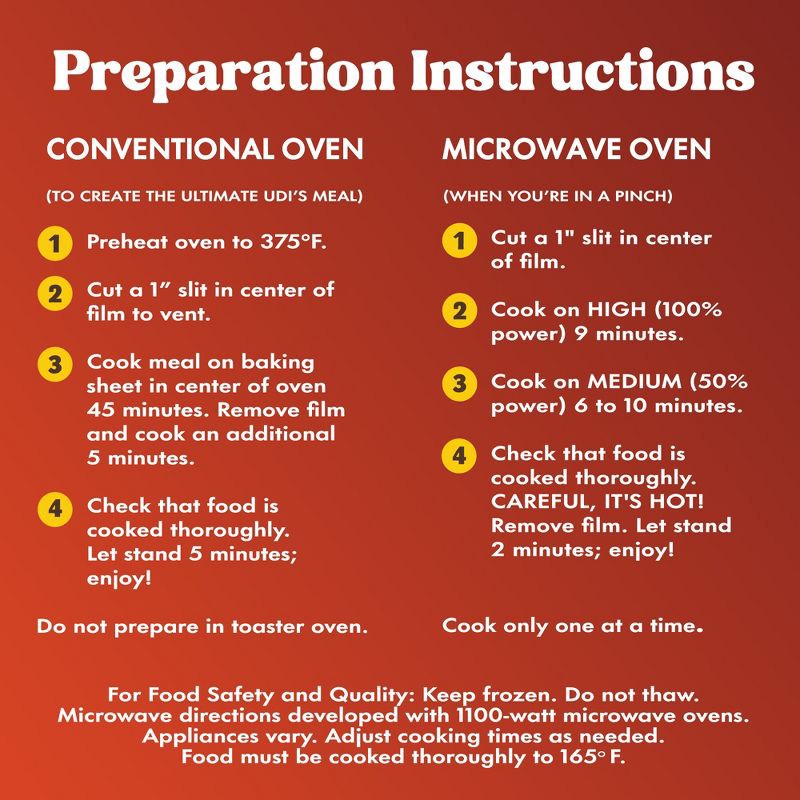 Preparation Instructions

CONVENTIONAL OVEN

(TO CREATE THE ULTIMATE UDI'S MEAL)

1 Preheat oven to 375°F.

2 Cut a 1" slit in center of film to vent.

3 Cook meal on baking sheet in center of oven 45 minutes. Remove film and cook an additional 5 minutes.

4 Check that food is cooked thoroughly. Let stand 5 minutes; enjoy!

Do not prepare in toaster oven.

MICROWAVE OVEN

(WHEN YOU'RE IN A PINCH)

1 Cut a 1" slit in center of film.

2 Cook on HIGH (100% power) 9 minutes.

3 Cook on MEDIUM (50% power) 6 to 10 minutes.

4 Check that food is cooked thoroughly. CAREFUL, IT'S HOT! Remove film. Let stand 2 minutes; enjoy!

Cook only one at a time.

For Food Safety and Quality: Keep frozen. Do not thaw. Microwave directions developed with 1100-watt microwave ovens. Appliances vary. Adjust cooking times as needed. Food must be cooked thoroughly to 165° F.