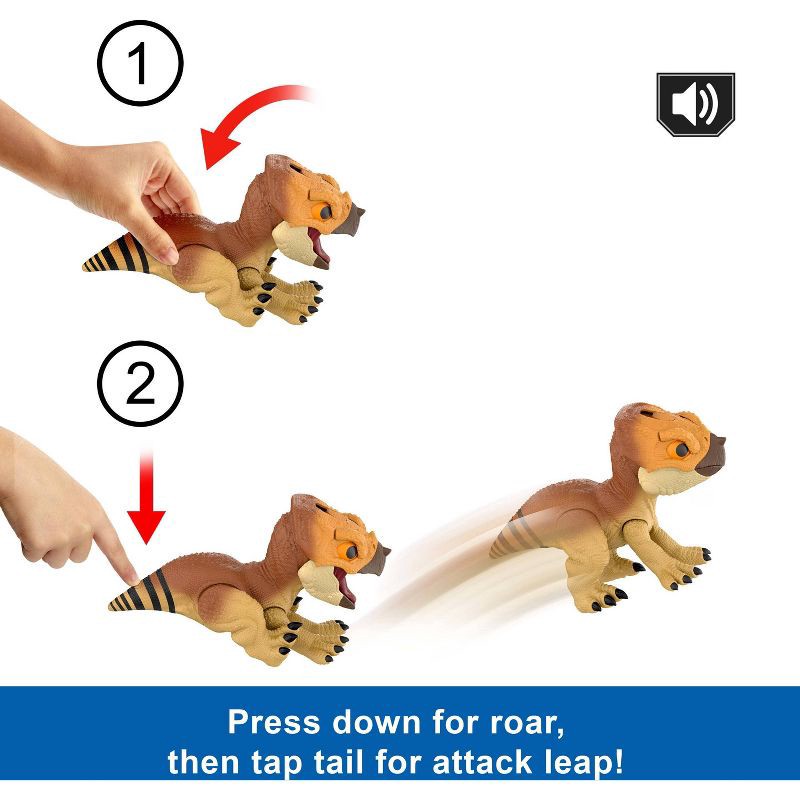 1

2

Press down for roar, then tap tail for attack leap!