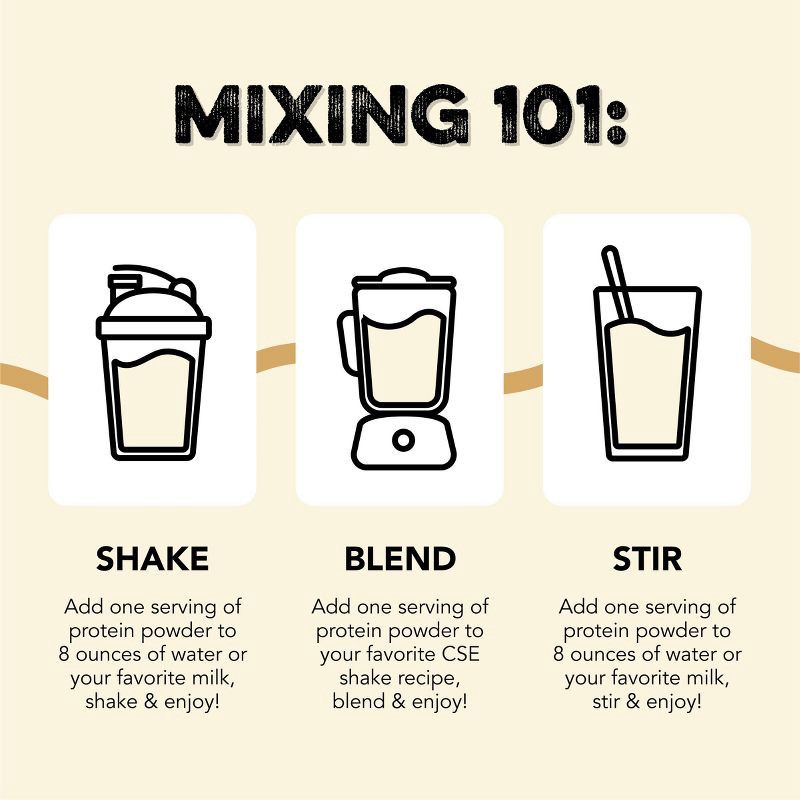 MIXING 101:

SHAKE

Add one serving of protein powder to 8 ounces of water or your favorite milk, shake & enjoy!

BLEND

Add one serving of protein powder to your favorite CSE shake recipe, blend & enjoy!

STIR

Add one serving of protein powder to 8 ounces of water or your favorite milk, stir & enjoy!