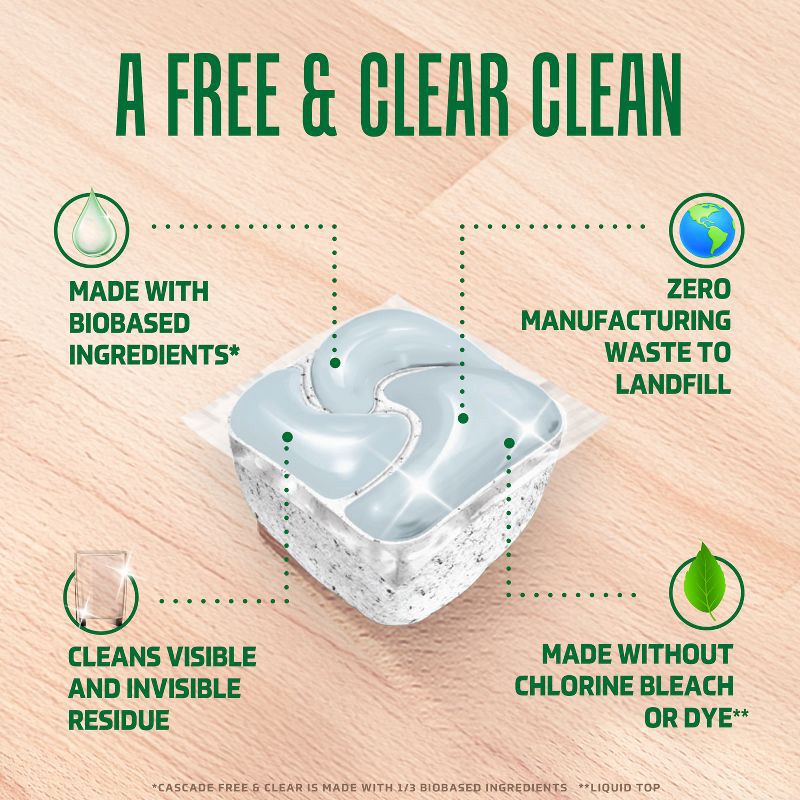 A FREE & CLEAR CLEAN

MADE WITH BIOBASED INGREDIENTS*

ZERO MANUFACTURING WASTE TO LANDFILL

CLEANS VISIBLE AND INVISIBLE RESIDUE

MADE WITHOUT CHLORINE BLEACH OR DYE**

*CASCADE FREE & CLEAR IS MADE WITH 1/3 BIOBASED INGREDIENTS **LIQUID TOP