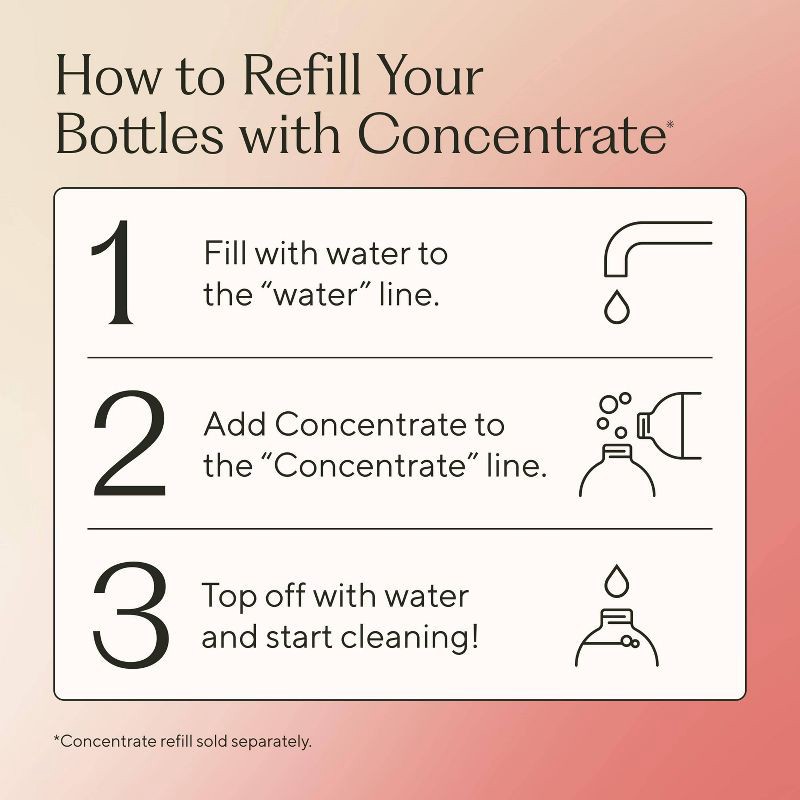 How to Refill Your Bottles with Concentrate*

1 Fill with water to the “water” line.

2 Add Concentrate to the “Concentrate” line.

3 Top off with water and start cleaning!

*Concentrate refill sold separately.