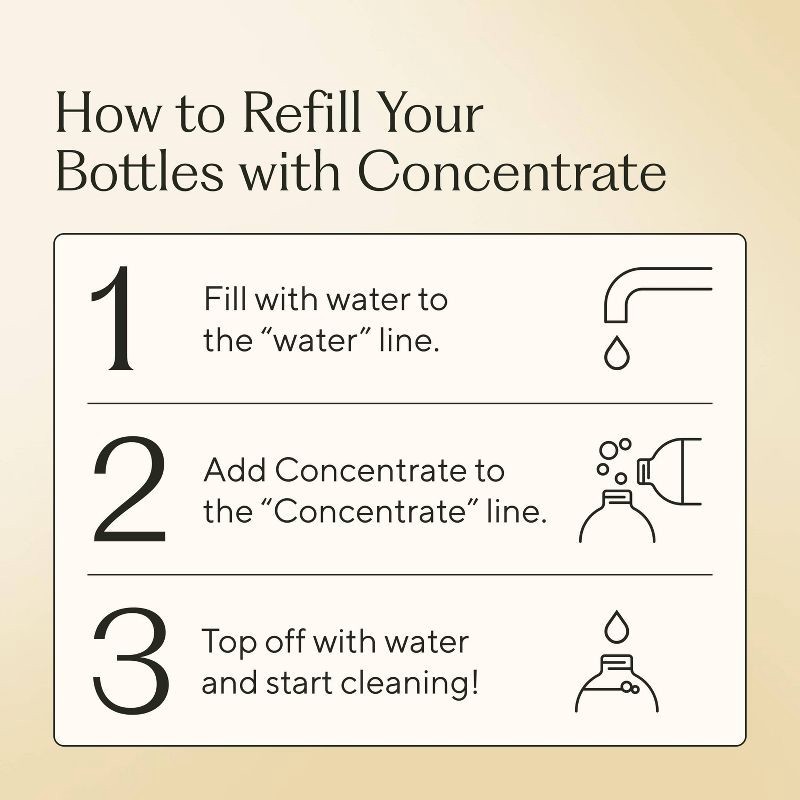 How to Refill Your Bottles with Concentrate

1 Fill with water to the “water” line.

2 Add Concentrate to the “Concentrate” line.

3 Top off with water and start cleaning!