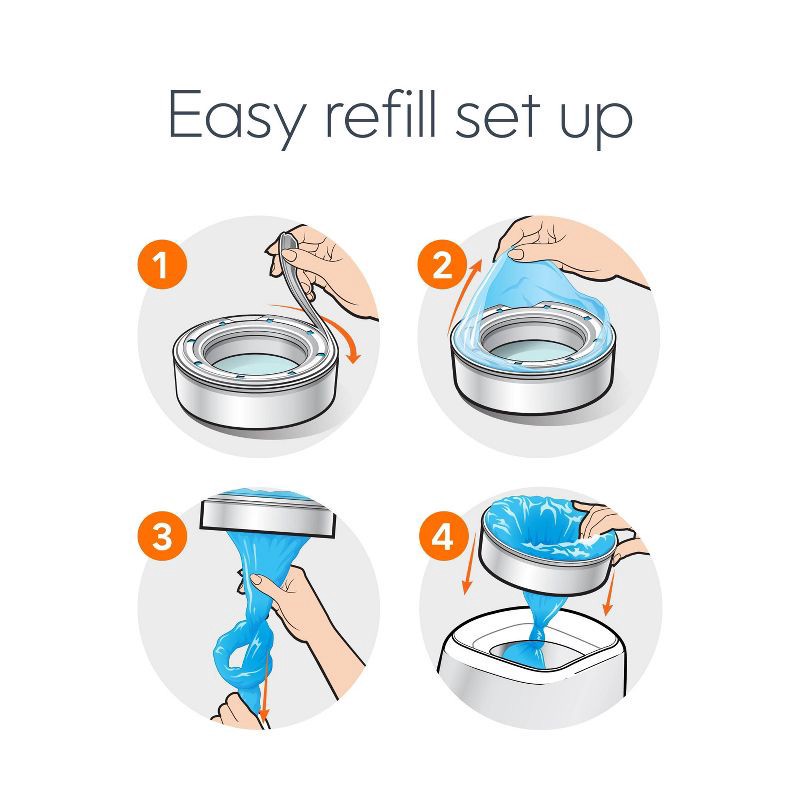 Easy refill set up

1

2

3

4