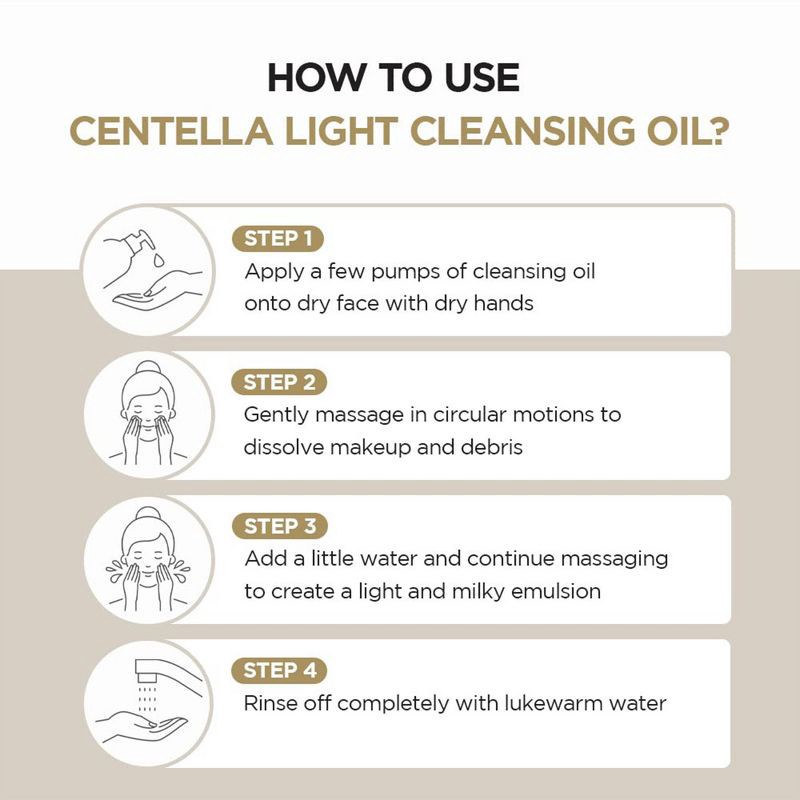 HOW TO USE
CENTELLA LIGHT CLEANSING OIL?

STEP 1
Apply a few pumps of cleansing oil onto dry face with dry hands

STEP 2
Gently massage in circular motions to dissolve makeup and debris

STEP 3
Add a little water and continue massaging to create a light and milky emulsion

STEP 4
Rinse off completely with lukewarm water