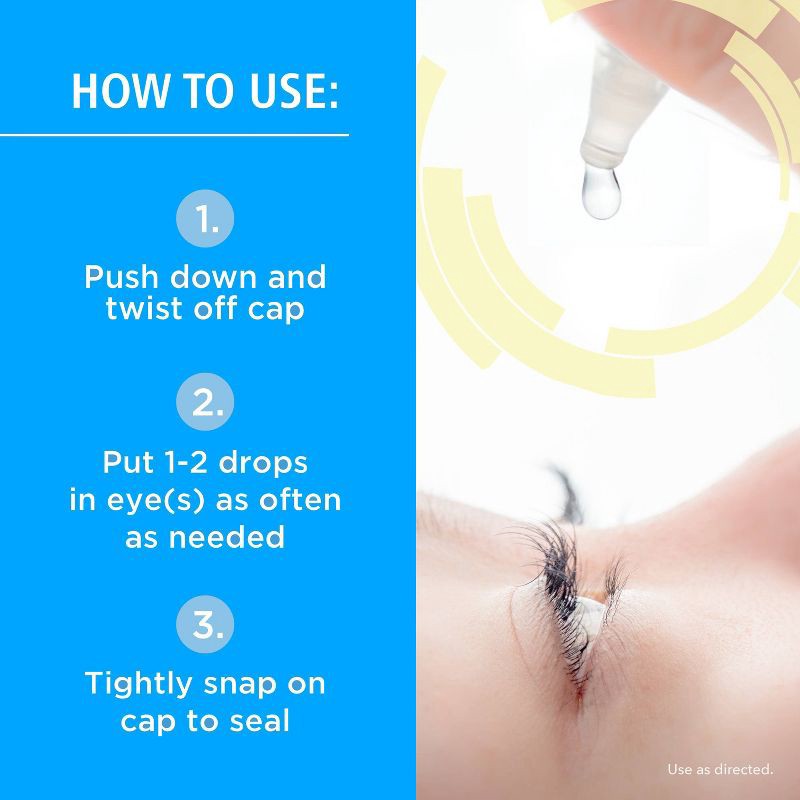 HOW TO USE:

1.

Push down and twist off cap

2.

Put 1-2 drops in eye(s) as often as needed

3.

Tightly snap on cap to seal

Use as directed.