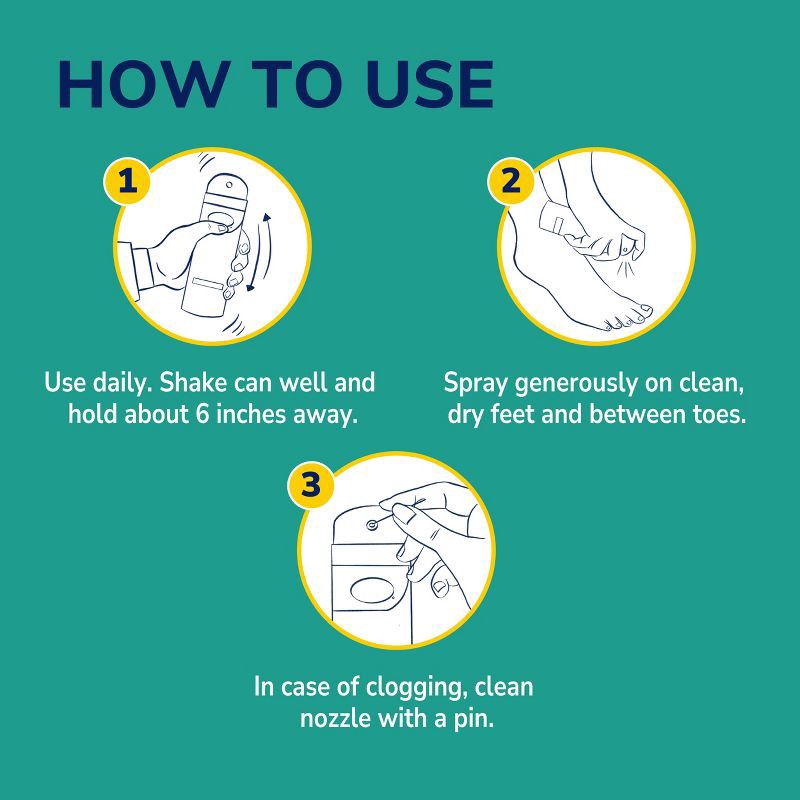 HOW TO USE

1

Use daily. Shake can well and hold about 6 inches away.

2

Spray generously on clean, dry feet and between toes.

3

In case of clogging, clean nozzle with a pin.