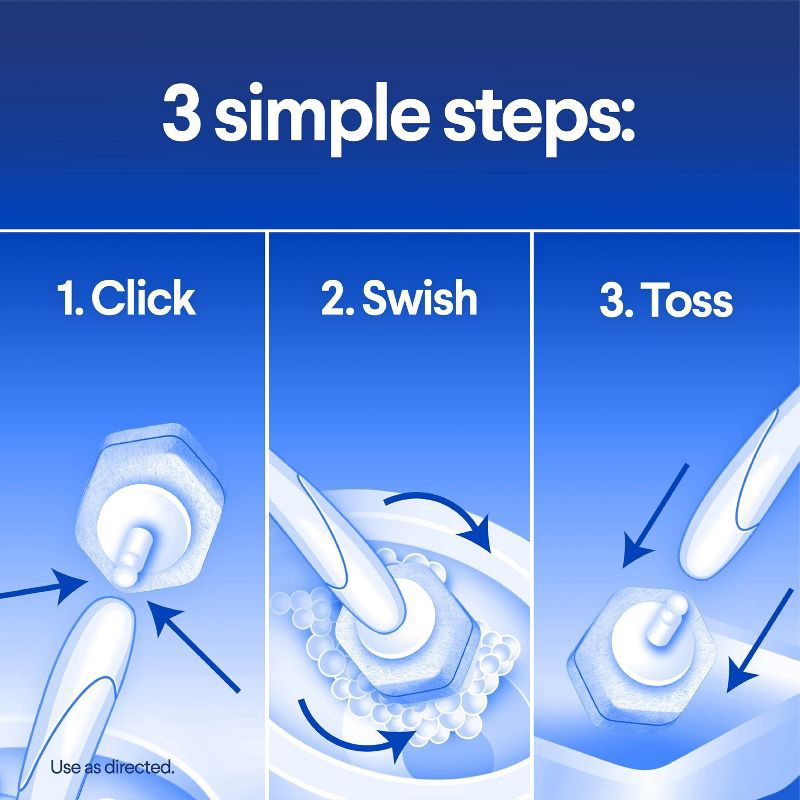 3 simple steps:

1. Click

2. Swish

3. Toss

Use as directed.