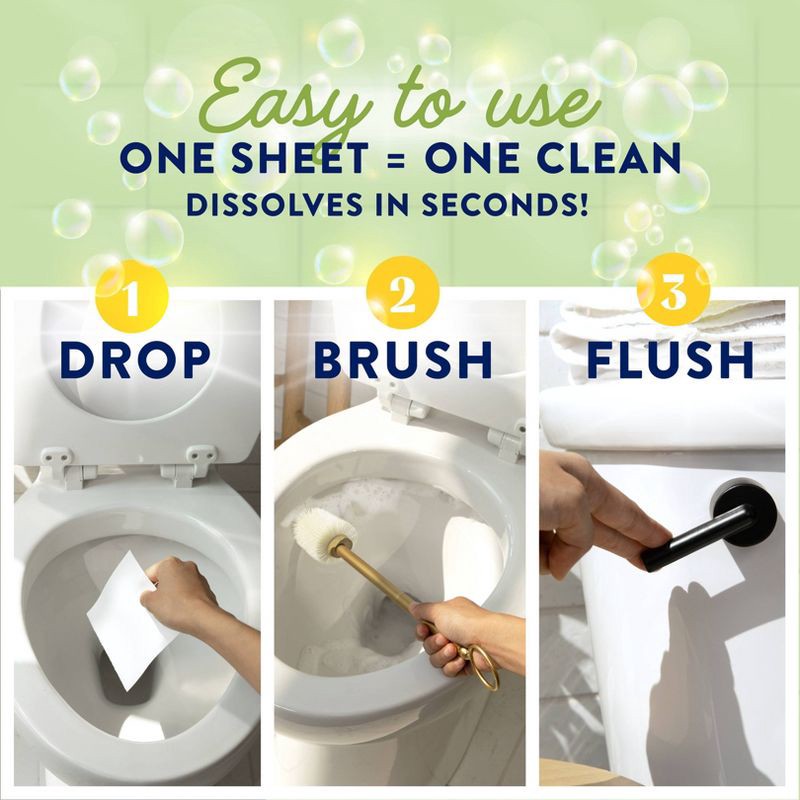 Easy to use
ONE SHEET = ONE CLEAN
DISSOLVES IN SECONDS!

1
DROP

2
BRUSH

3
FLUSH