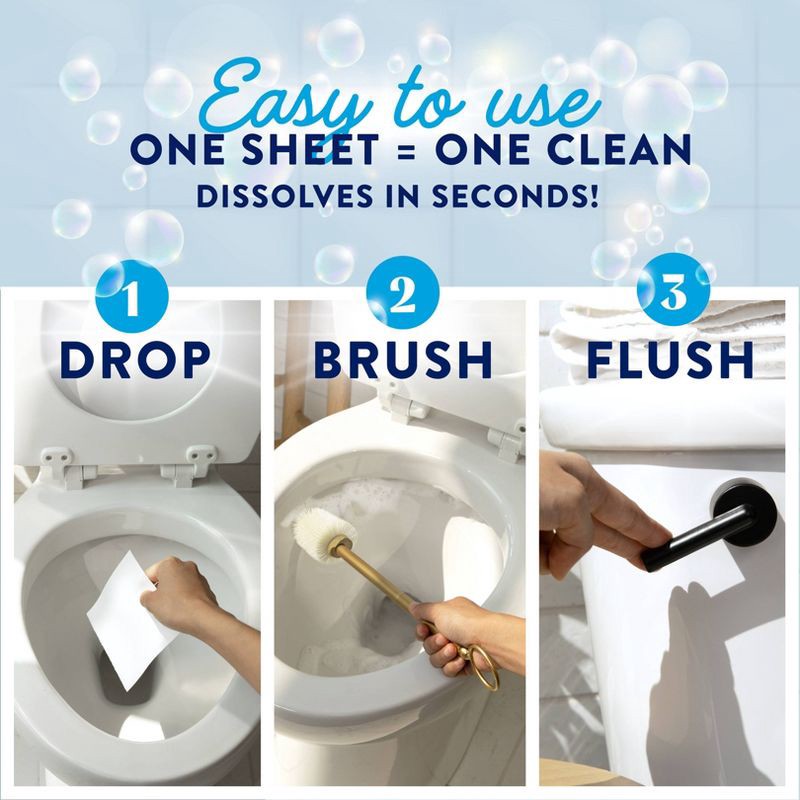 Easy to use
ONE SHEET = ONE CLEAN
DISSOLVES IN SECONDS!

1
DROP

2
BRUSH

3
FLUSH