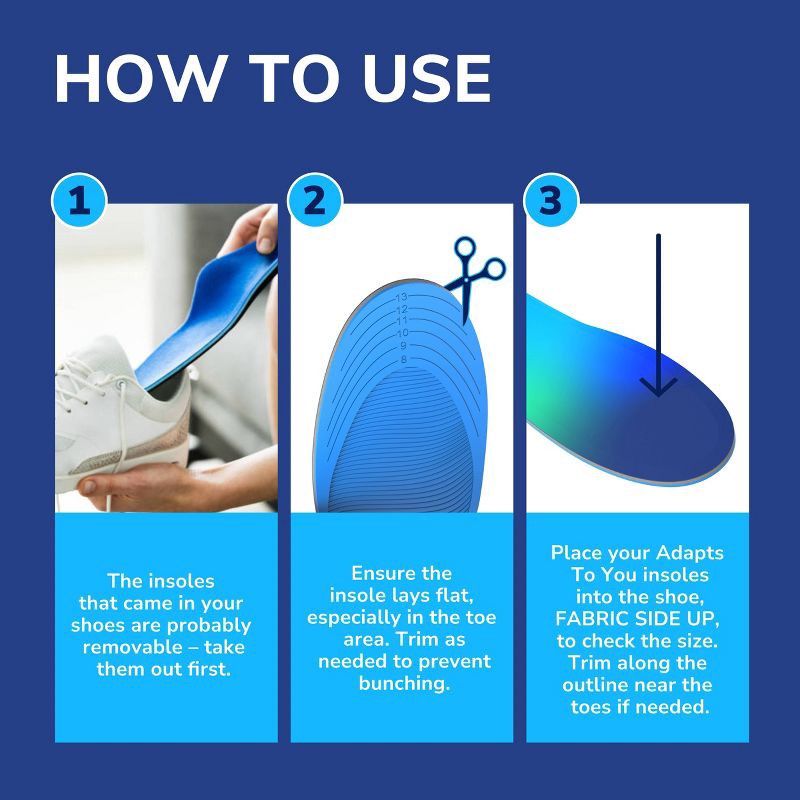 HOW TO USE

1

The insoles that came in your shoes are probably removable – take them out first.

2

13
12
11
10
9
8

Ensure the insole lays flat, especially in the toe area. Trim as needed to prevent bunching.

3

Place your Adapts To You insoles into the shoe, FABRIC SIDE UP, to check the size. Trim along the outline near the toes if needed.