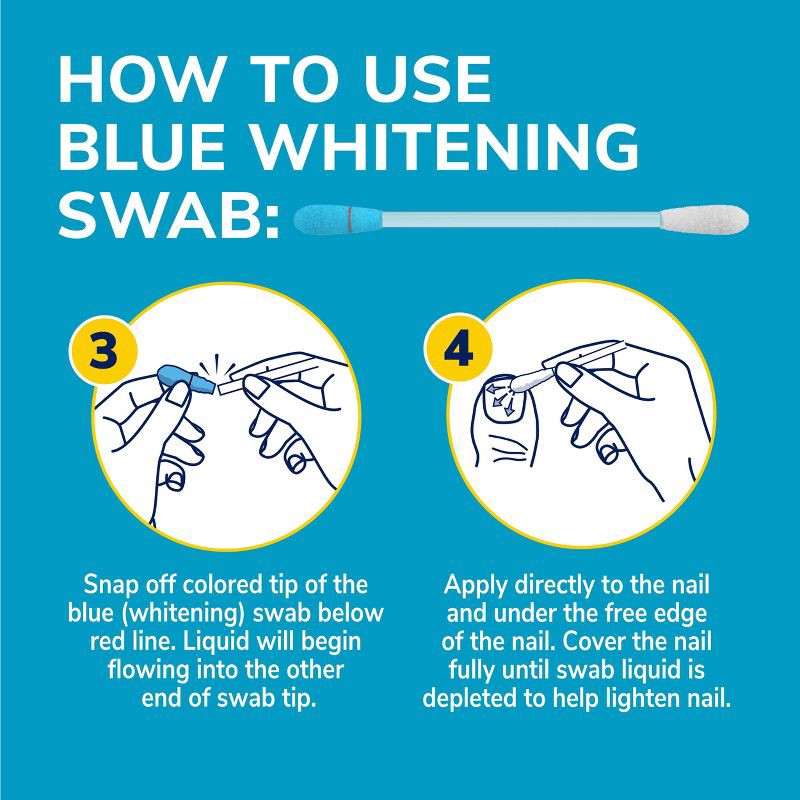 HOW TO USE BLUE WHITENING SWAB:

3

Snap off colored tip of the blue (whitening) swab below red line. Liquid will begin flowing into the other end of swab tip.

4

Apply directly to the nail and under the free edge of the nail. Cover the nail fully until swab liquid is depleted to help lighten nail.