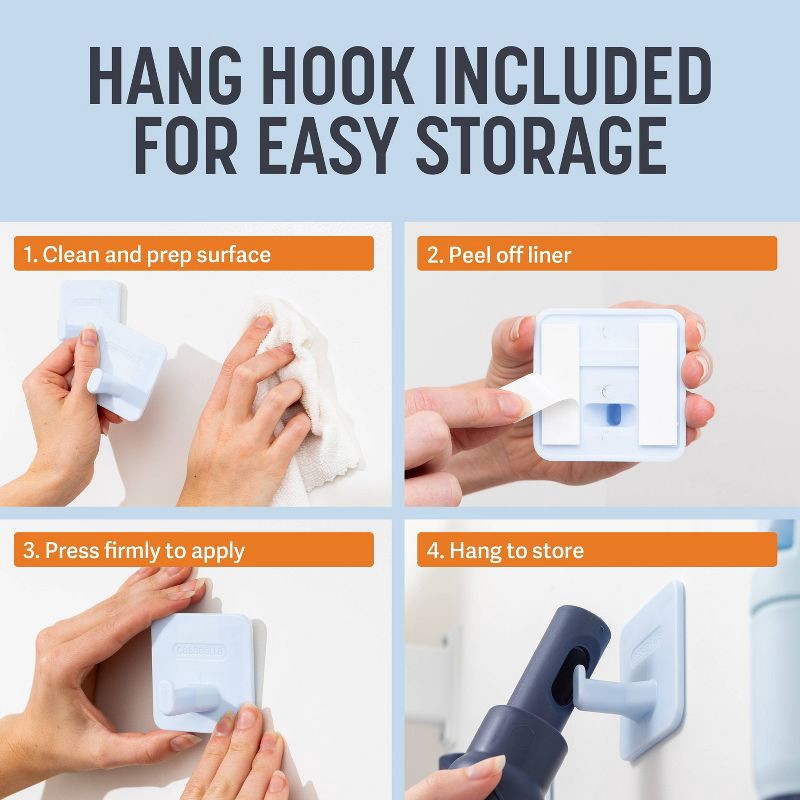 HANG HOOK INCLUDED FOR EASY STORAGE

1. Clean and prep surface

2. Peel off liner

3. Press firmly to apply

CASABELLA

4. Hang to store