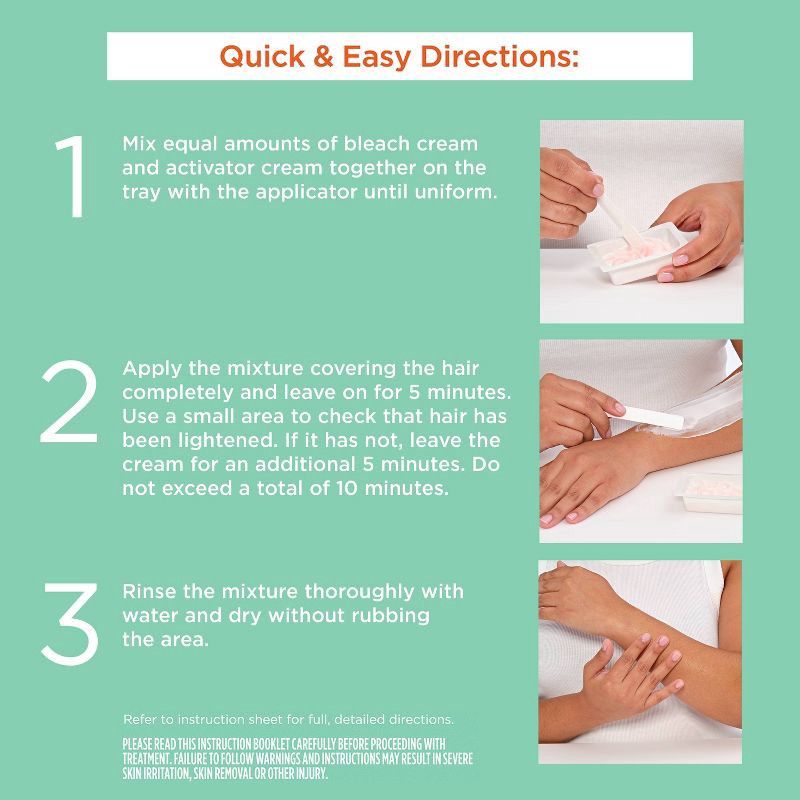 Quick & Easy Directions:

1 Mix equal amounts of bleach cream and activator cream together on the tray with the applicator until uniform.

2 Apply the mixture covering the hair completely and leave on for 5 minutes. Use a small area to check that hair has been lightened. If it has not, leave the cream for an additional 5 minutes. Do not exceed a total of 10 minutes.

3 Rinse the mixture thoroughly with water and dry without rubbing the area.

Refer to instruction sheet for full, detailed directions.

PLEASE READ THIS INSTRUCTION BOOKLET CAREFULLY BEFORE PROCEEDING WITH TREATMENT. FAILURE TO FOLLOW WARNINGS AND INSTRUCTIONS MAY RESULT IN SEVERE SKIN IRRITATION, SKIN REMOVAL OR OTHER INJURY.