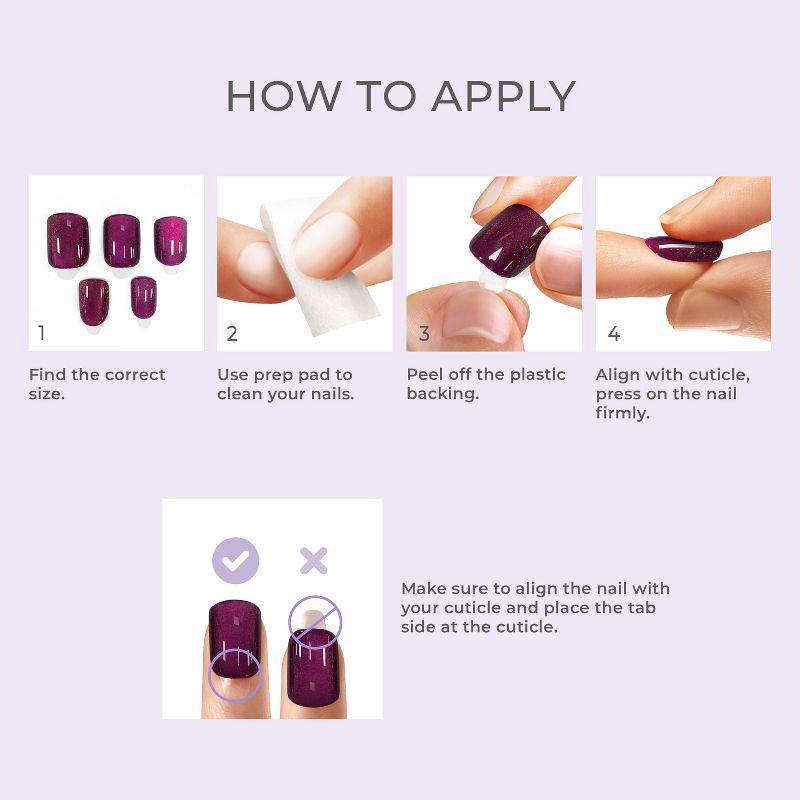 HOW TO APPLY

1

Find the correct size.

2

Use prep pad to clean your nails.

3

Peel off the plastic backing.

4

Align with cuticle, press on the nail firmly.

Make sure to align the nail with your cuticle and place the tab side at the cuticle.