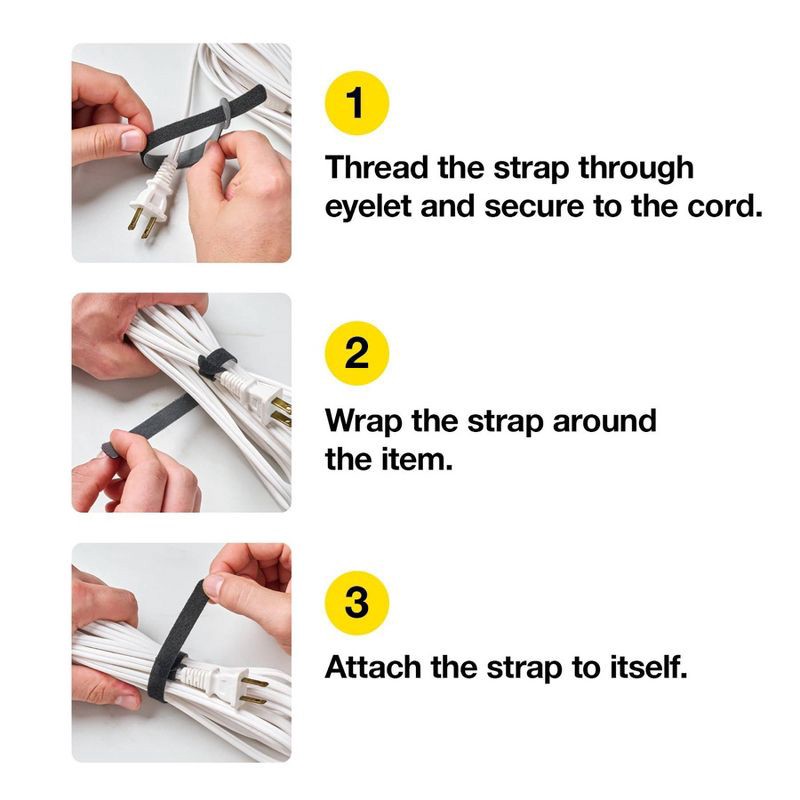 1

Thread the strap through eyelet and secure to the cord.

2

Wrap the strap around the item.

3

Attach the strap to itself.