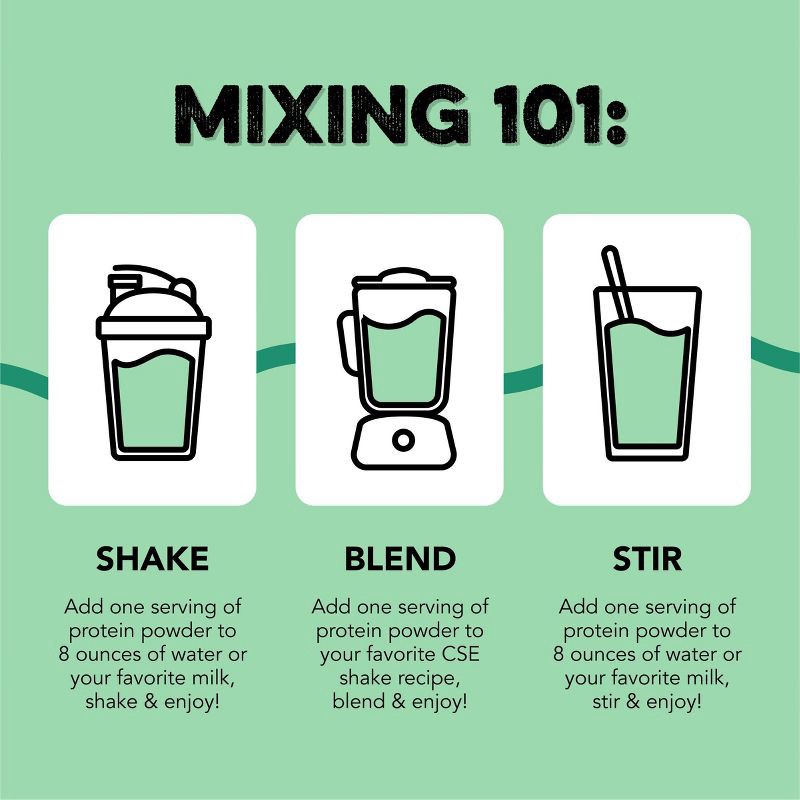 MIXING 101:

SHAKE

Add one serving of protein powder to 8 ounces of water or your favorite milk, shake & enjoy!

BLEND

Add one serving of protein powder to your favorite CSE shake recipe, blend & enjoy!

STIR

Add one serving of protein powder to 8 ounces of water or your favorite milk, stir & enjoy!