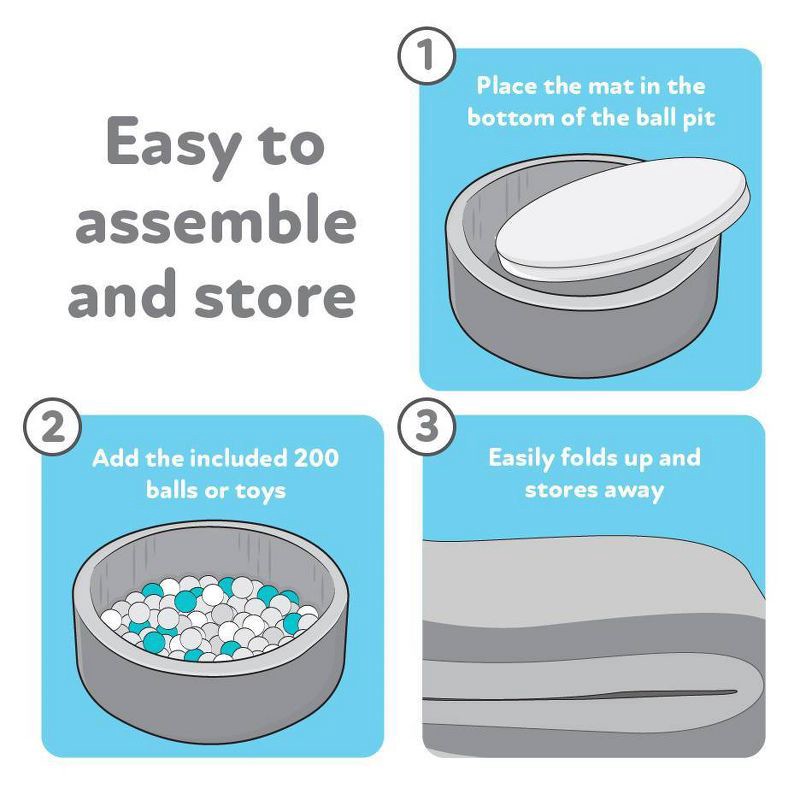 Easy to assemble and store

1
Place the mat in the bottom of the ball pit

2
Add the included 200 balls or toys

3
Easily folds up and stores away