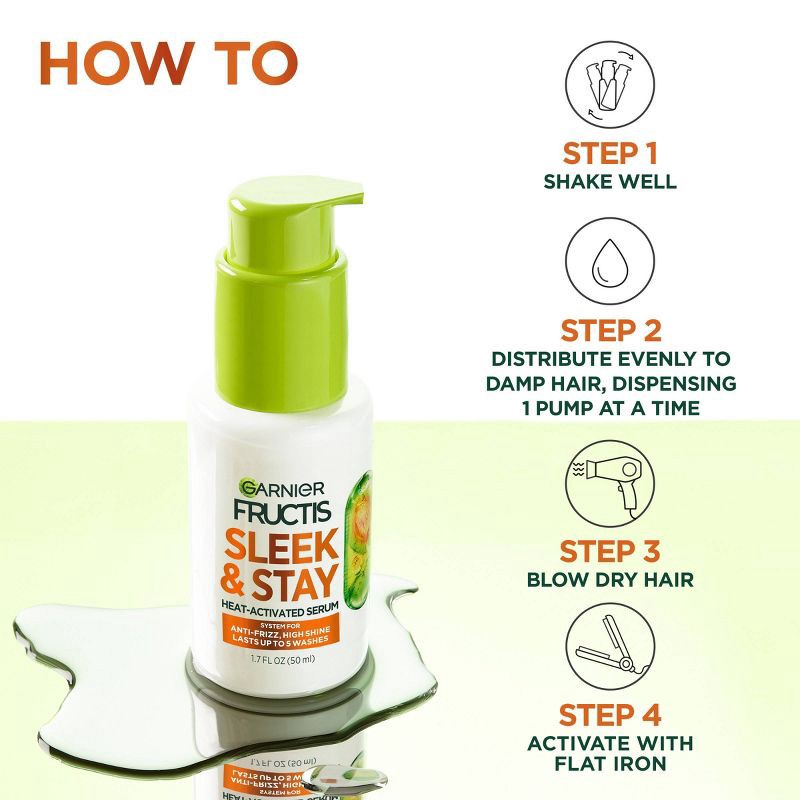 HOW TO

GARNIER
FRUCTIS
SLEEK & STAY
HEAT-ACTIVATED SERUM
SYSTEM FOR
ANTI-FRIZZ, HIGH SHINE
LASTS UP TO 5 WASHES
1.7 FL OZ (50 ml)

STEP 1
SHAKE WELL

STEP 2
DISTRIBUTE EVENLY TO DAMP HAIR, DISPENSING 1 PUMP AT A TIME

STEP 3
BLOW DRY HAIR

STEP 4
ACTIVATE WITH FLAT IRON