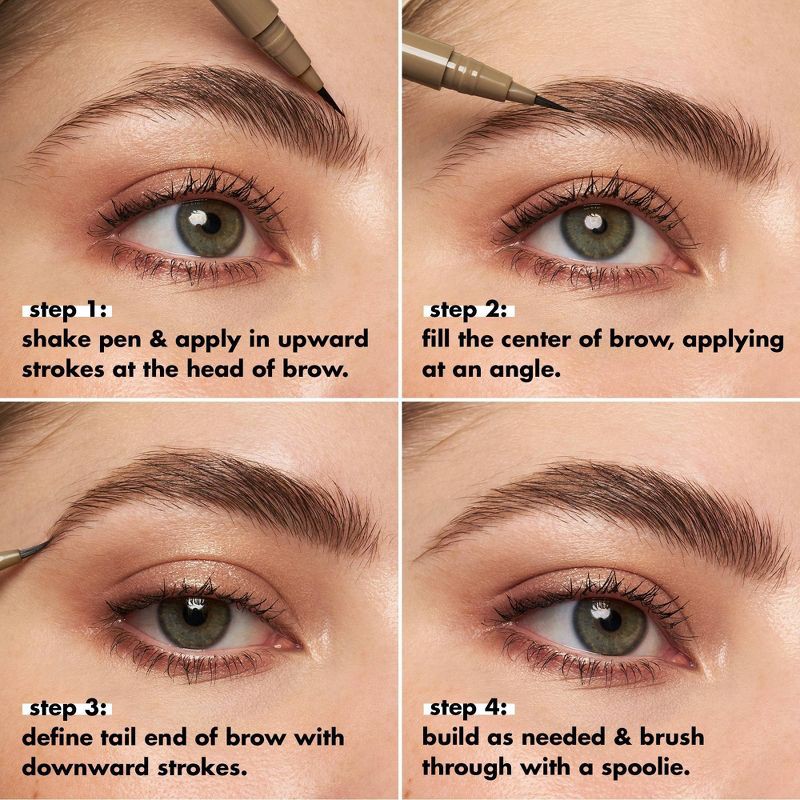 step 1:
shake pen & apply in upward strokes at the head of brow.

step 2:
fill the center of brow, applying at an angle.

step 3:
define tail end of brow with downward strokes.

step 4:
build as needed & brush through with a spoolie.