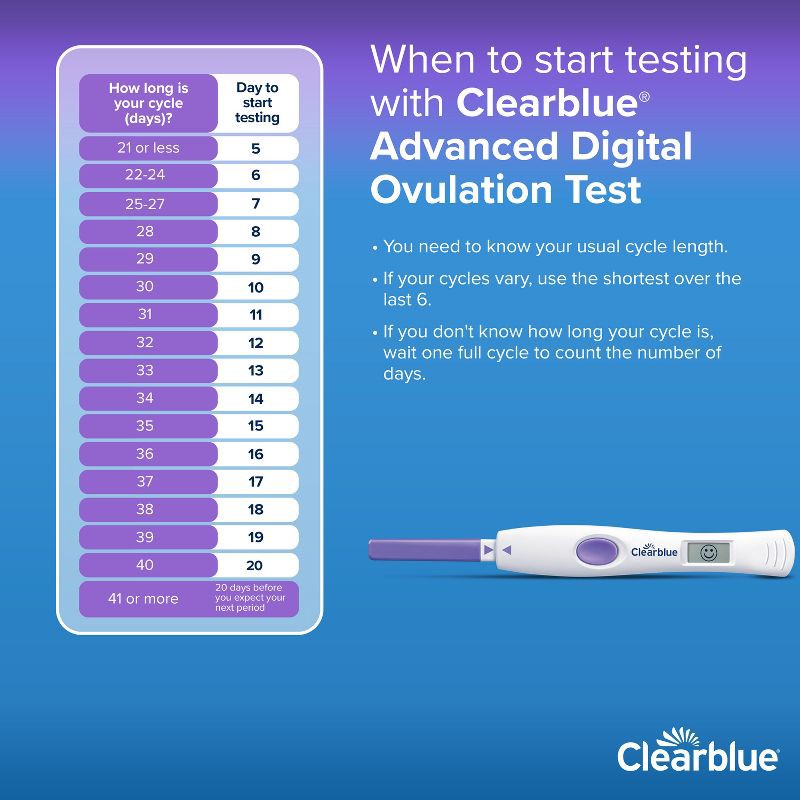 | How long is your cycle (days)? | Day to start testing |
|---|---|
| 21 or less | 5 |
| 22-24 | 6 |
| 25-27 | 7 |
| 28 | 8 |
| 29 | 9 |
| 30 | 10 |
| 31 | 11 |
| 32 | 12 |
| 33 | 13 |
| 34 | 14 |
| 35 | 15 |
| 36 | 16 |
| 37 | 17 |
| 38 | 18 |
| 39 | 19 |
| 40 | 20 |
| 41 or more | 20 days before you expect your next period |

When to start testing with Clearblue® Advanced Digital Ovulation Test

• You need to know your usual cycle length.

• If your cycles vary, use the shortest over the last 6.

• If you don't know how long your cycle is, wait one full cycle to count the number of days.

Clearblue

Clearblue