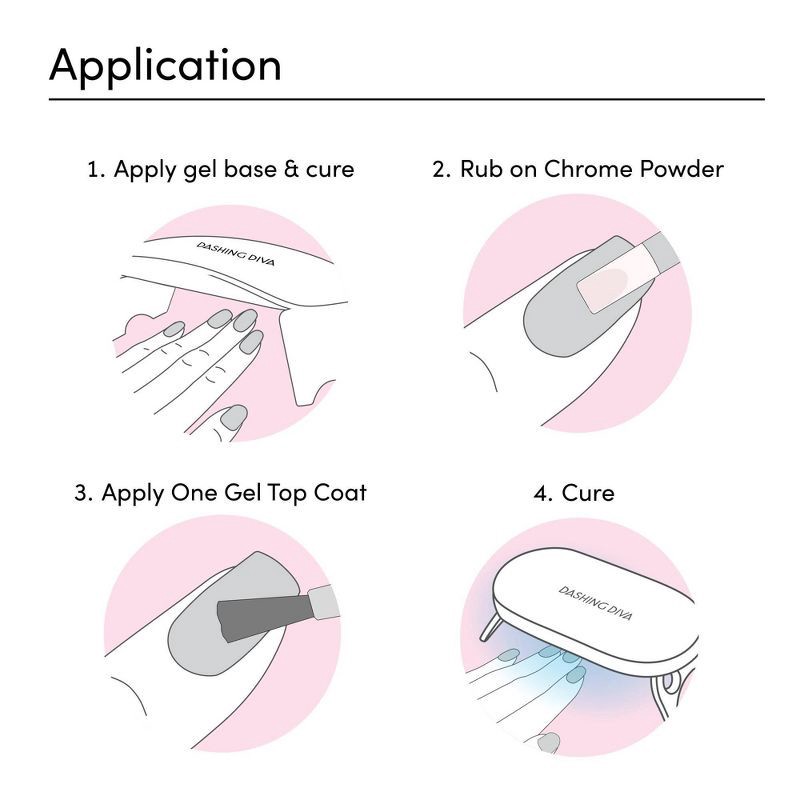 Application

1. Apply gel base & cure

DASHING DIVA

2. Rub on Chrome Powder

3. Apply One Gel Top Coat

4. Cure

DASHING DIVA