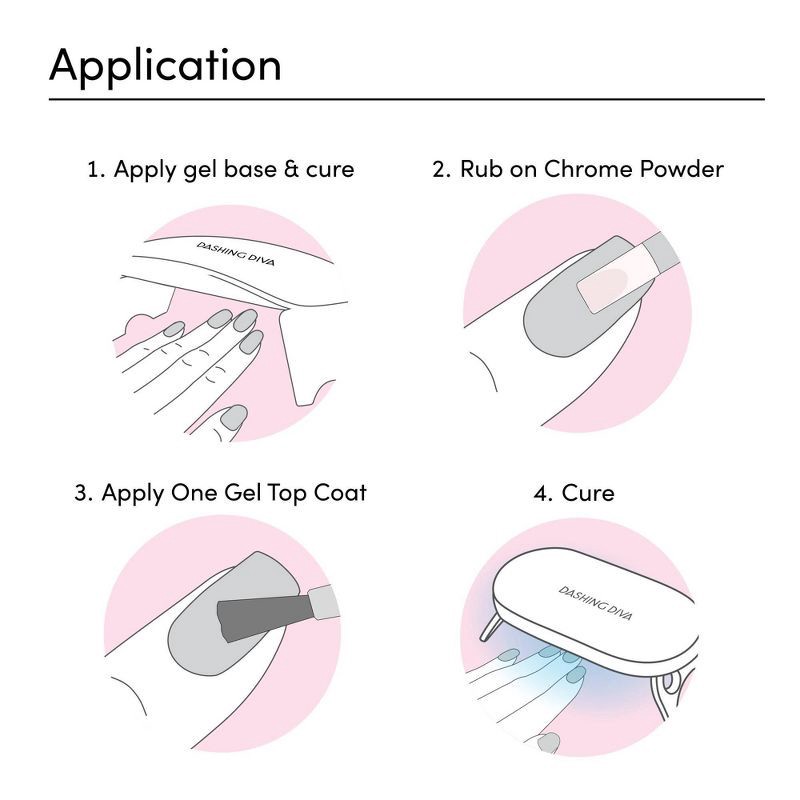 Application

1. Apply gel base & cure

DASHING DIVA

2. Rub on Chrome Powder

3. Apply One Gel Top Coat

4. Cure

DASHING DIVA