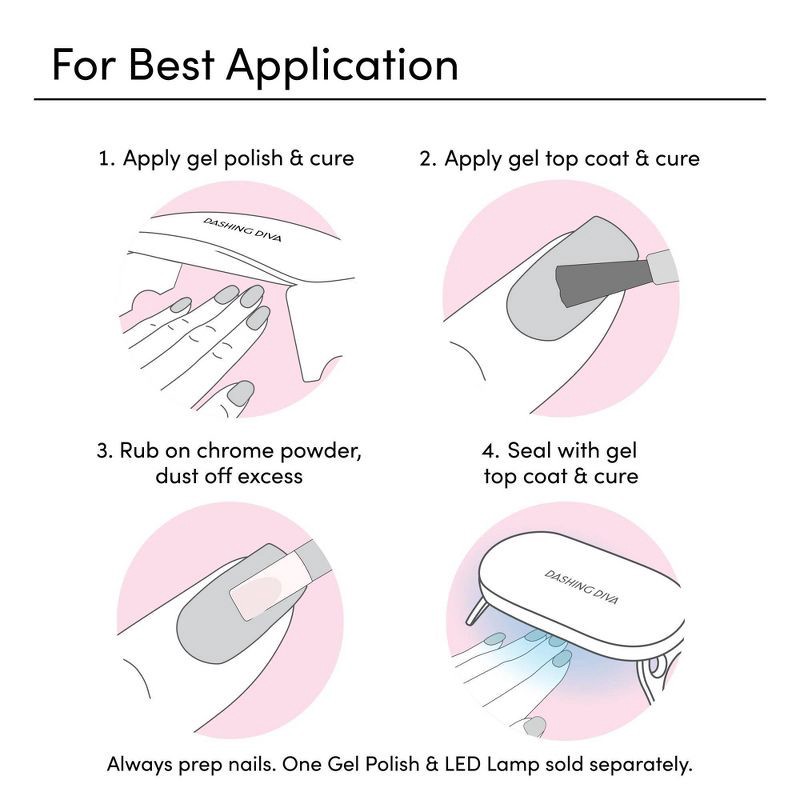 For Best Application

1. Apply gel polish & cure

DASHING DIVA

2. Apply gel top coat & cure

3. Rub on chrome powder, dust off excess

4. Seal with gel top coat & cure

DASHING DIVA

Always prep nails. One Gel Polish & LED Lamp sold separately.