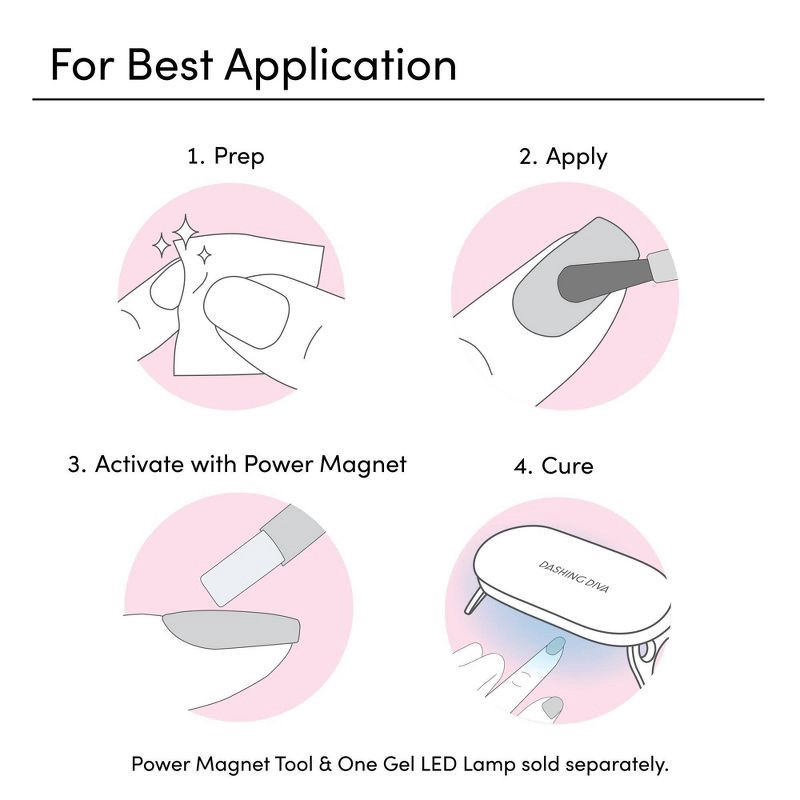 For Best Application

1. Prep

2. Apply

3. Activate with Power Magnet

4. Cure

DASHING DIVA

Power Magnet Tool & One Gel LED Lamp sold separately.