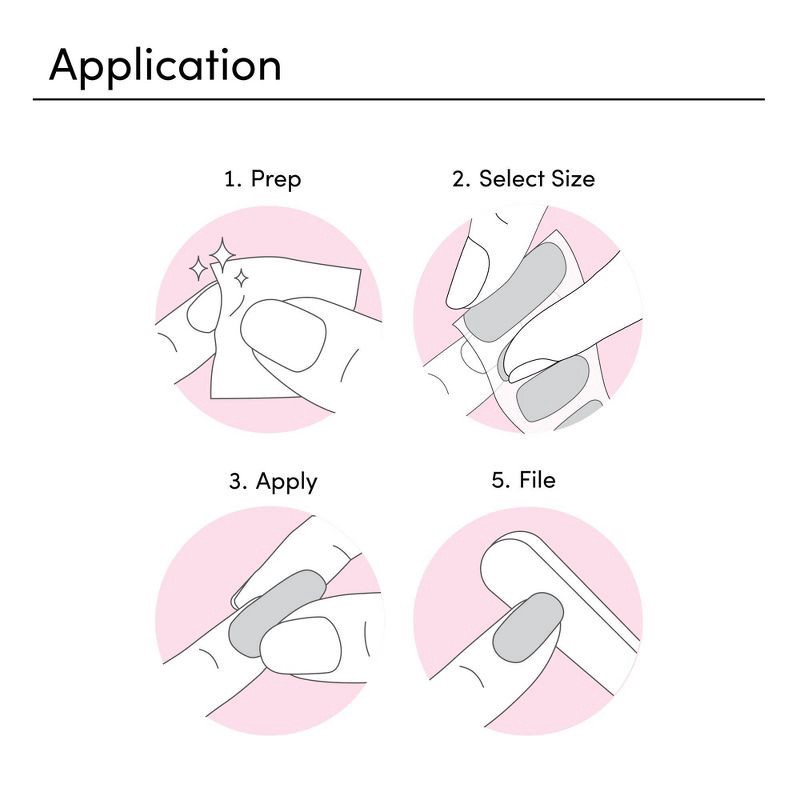 Application

1. Prep

2. Select Size

3. Apply

5. File