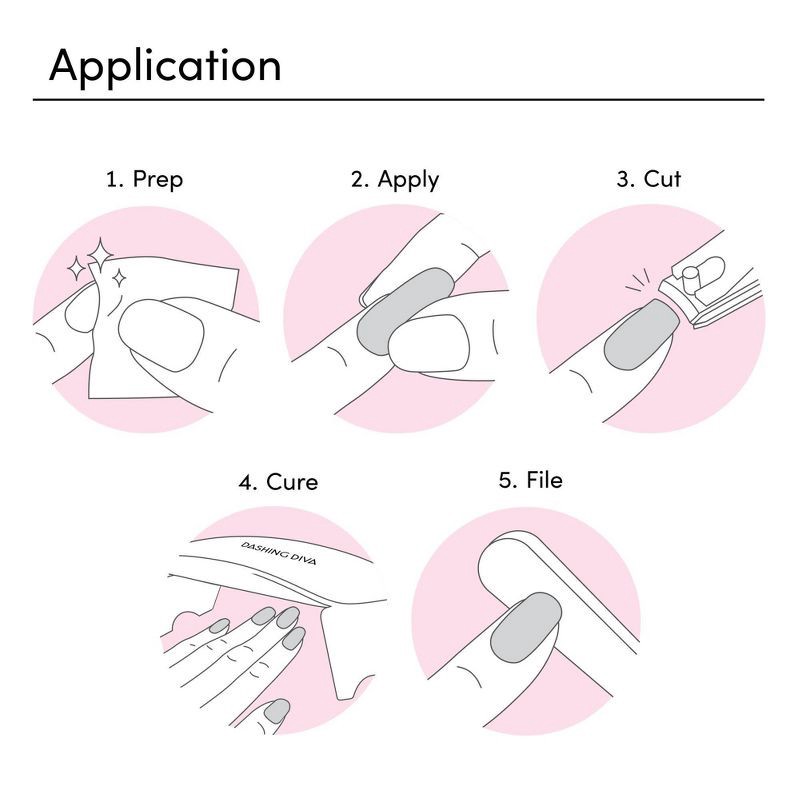 Application

1. Prep

2. Apply

3. Cut

4. Cure

DASHING DIVA

5. File