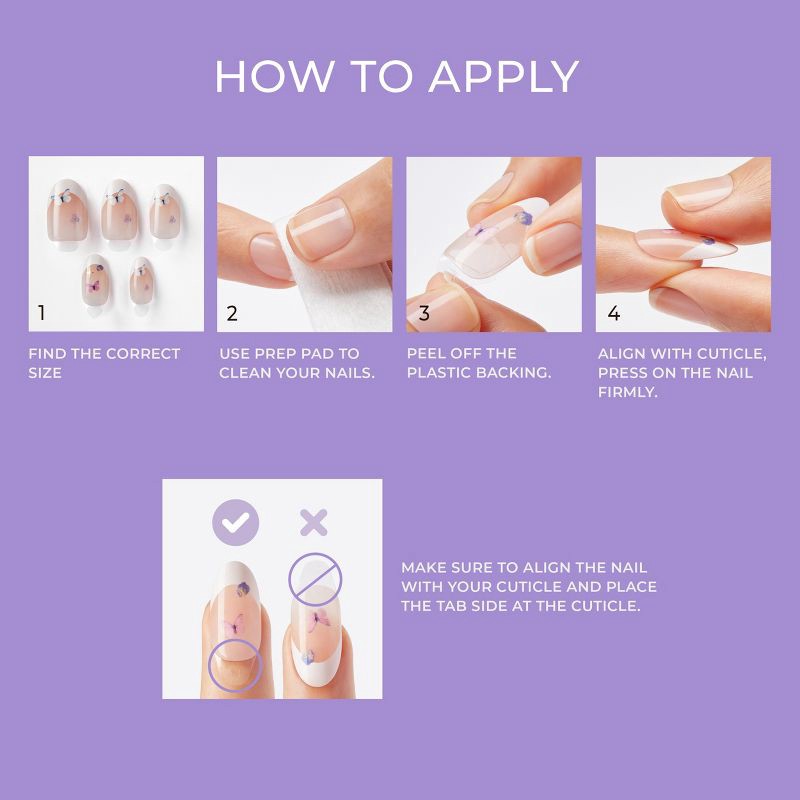 HOW TO APPLY

1

FIND THE CORRECT SIZE

2

USE PREP PAD TO CLEAN YOUR NAILS.

3

PEEL OFF THE PLASTIC BACKING.

4

ALIGN WITH CUTICLE, PRESS ON THE NAIL FIRMLY.

MAKE SURE TO ALIGN THE NAIL WITH YOUR CUTICLE AND PLACE THE TAB SIDE AT THE CUTICLE.