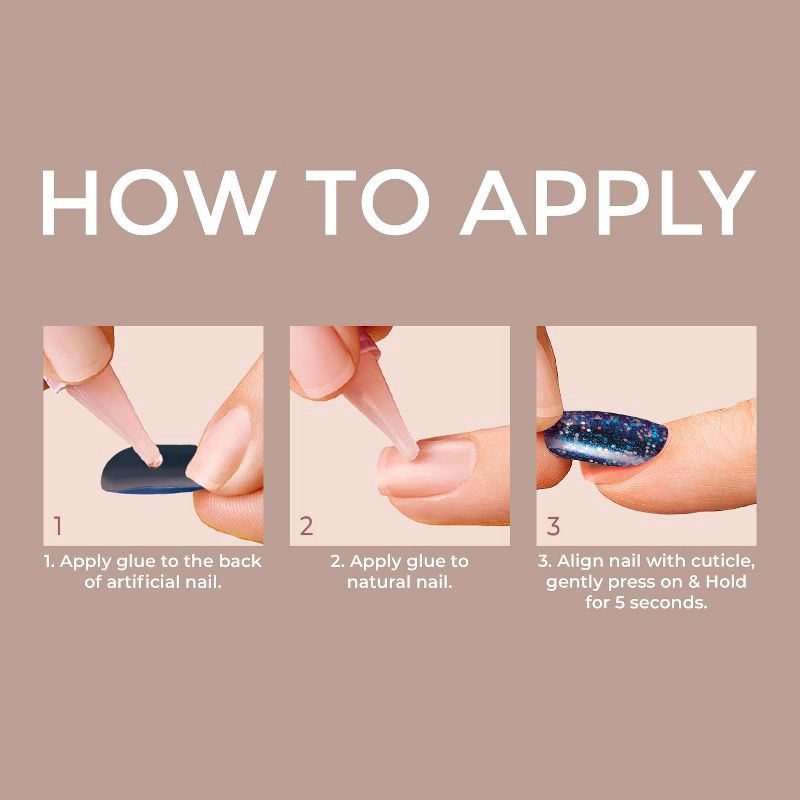 HOW TO APPLY

1

1. Apply glue to the back of artificial nail.

2

2. Apply glue to natural nail.

3

3. Align nail with cuticle, gently press on & Hold for 5 seconds.