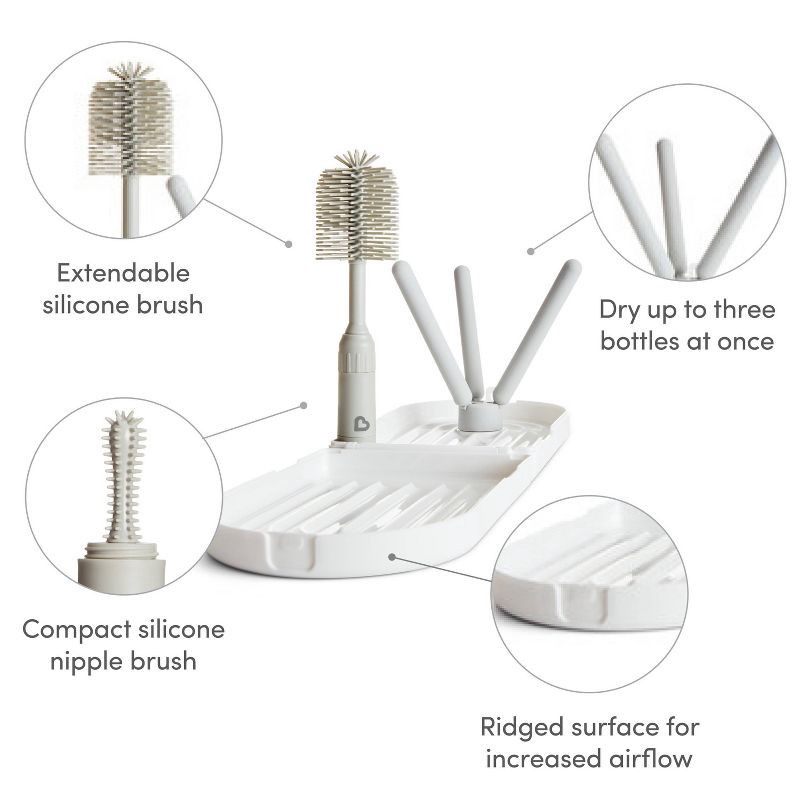 Extendable silicone brush

Dry up to three bottles at once

Compact silicone nipple brush

Ridged surface for increased airflow