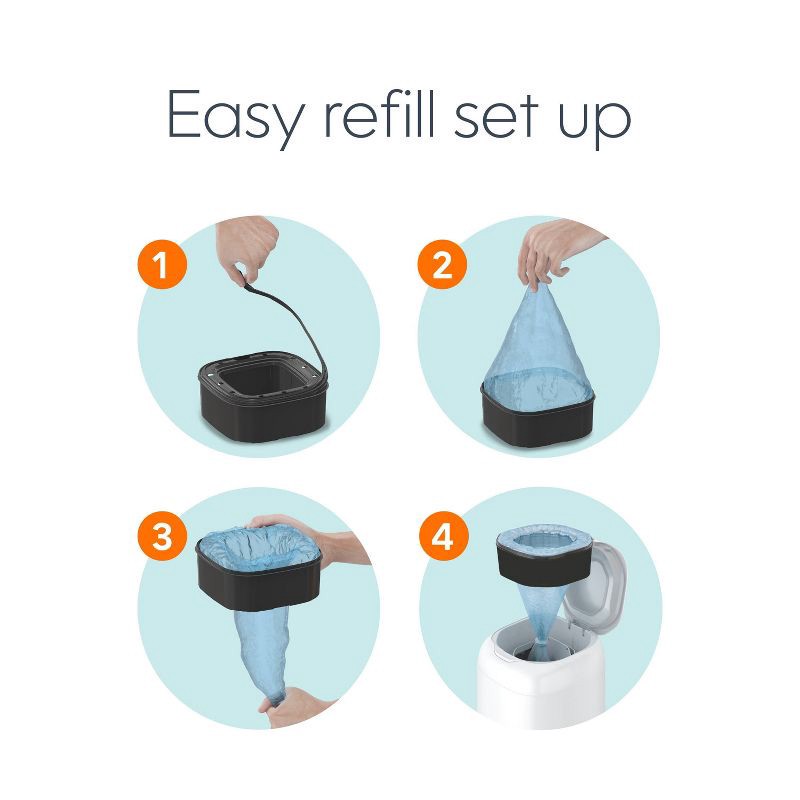 Easy refill set up

1

2

3

4