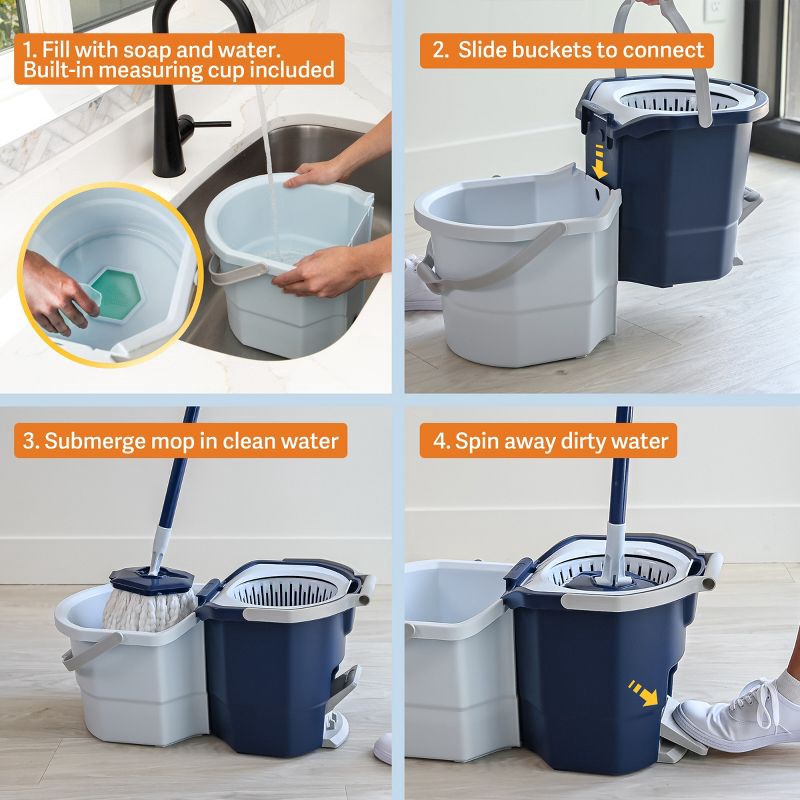 1. Fill with soap and water. Built-in measuring cup included

2. Slide buckets to connect

3. Submerge mop in clean water

4. Spin away dirty water